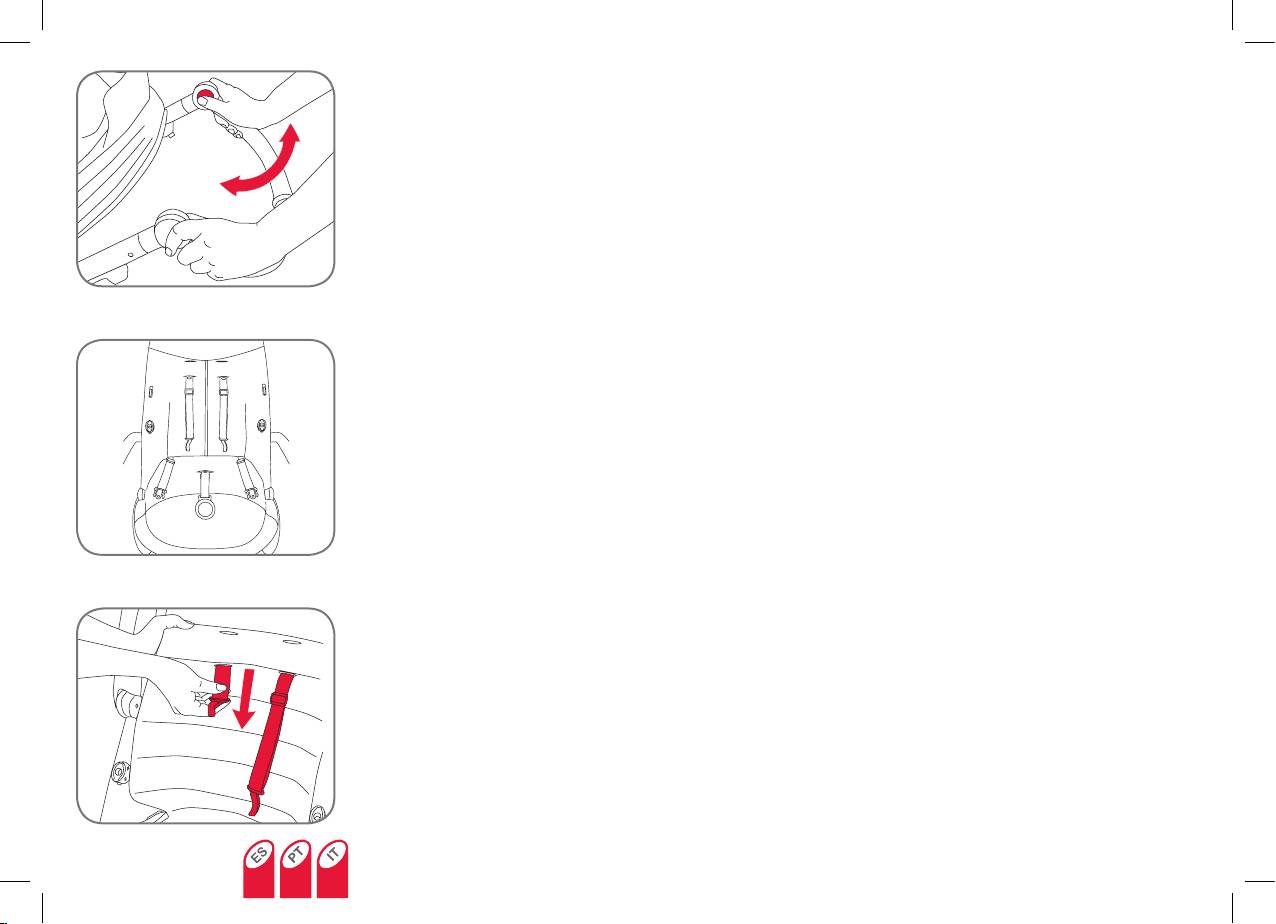 ES PT IT