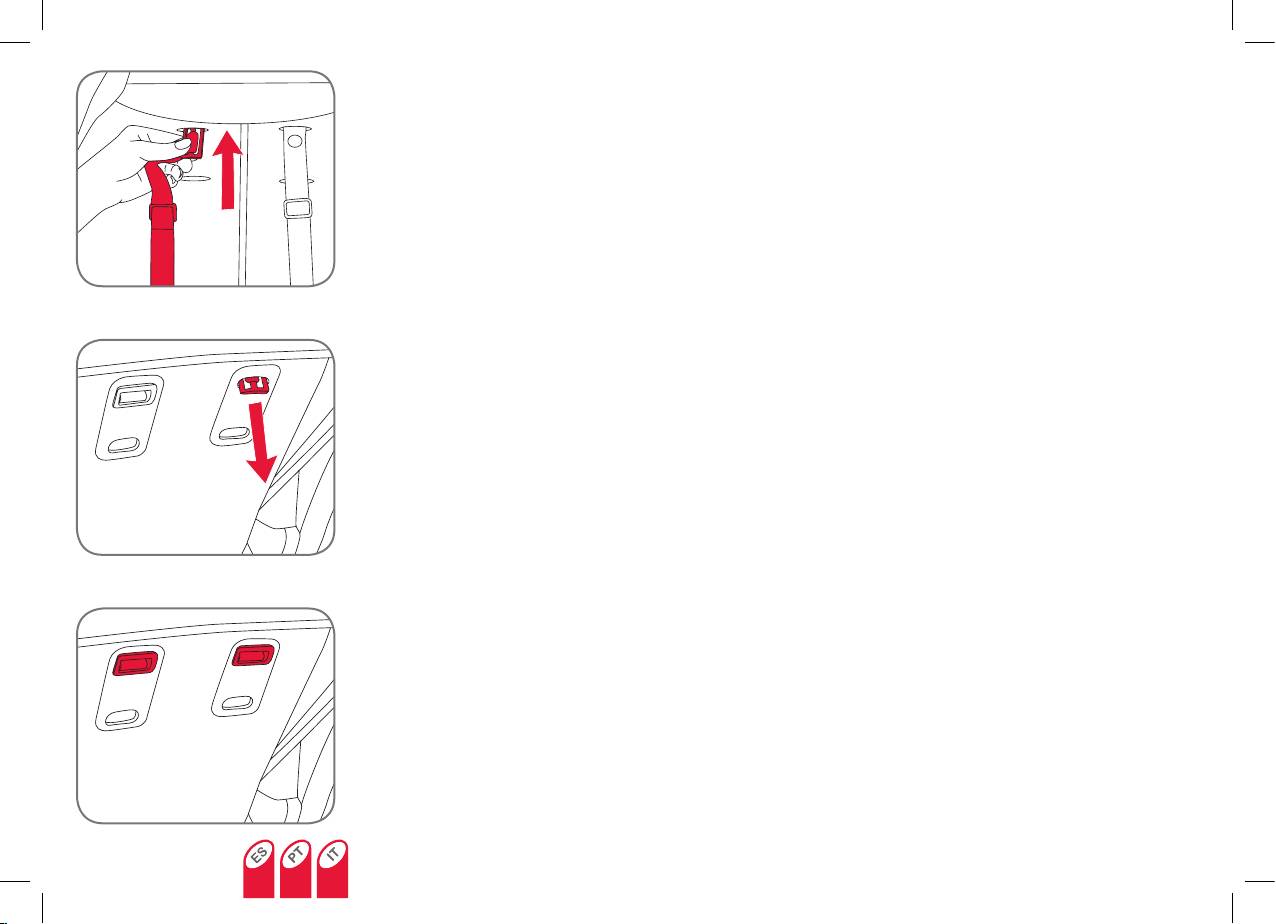 ES PT IT