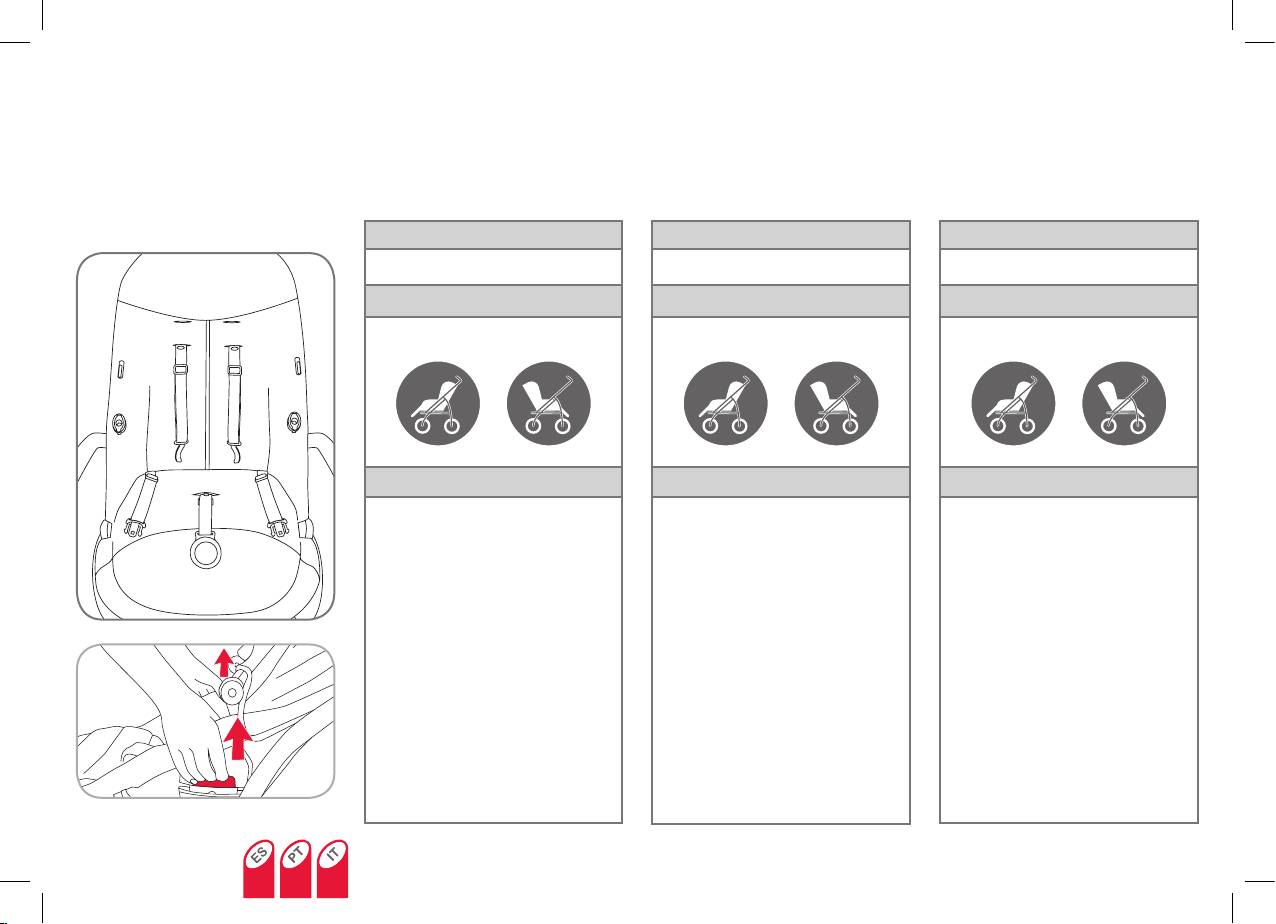 ES PT IT