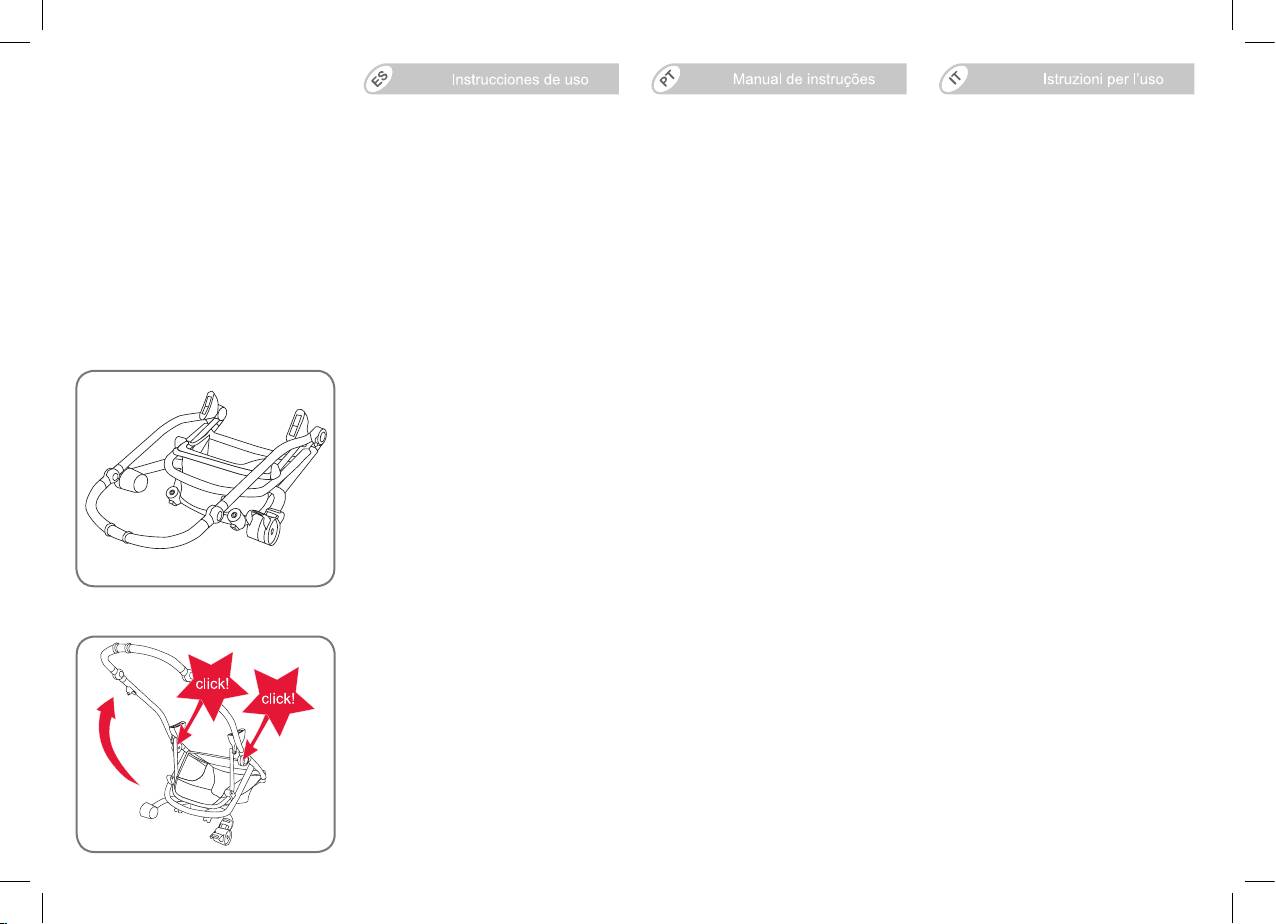 ES Instrucciones de uso

PT Manual de instruções

IT Istruzioni per l'uso

click!

click!