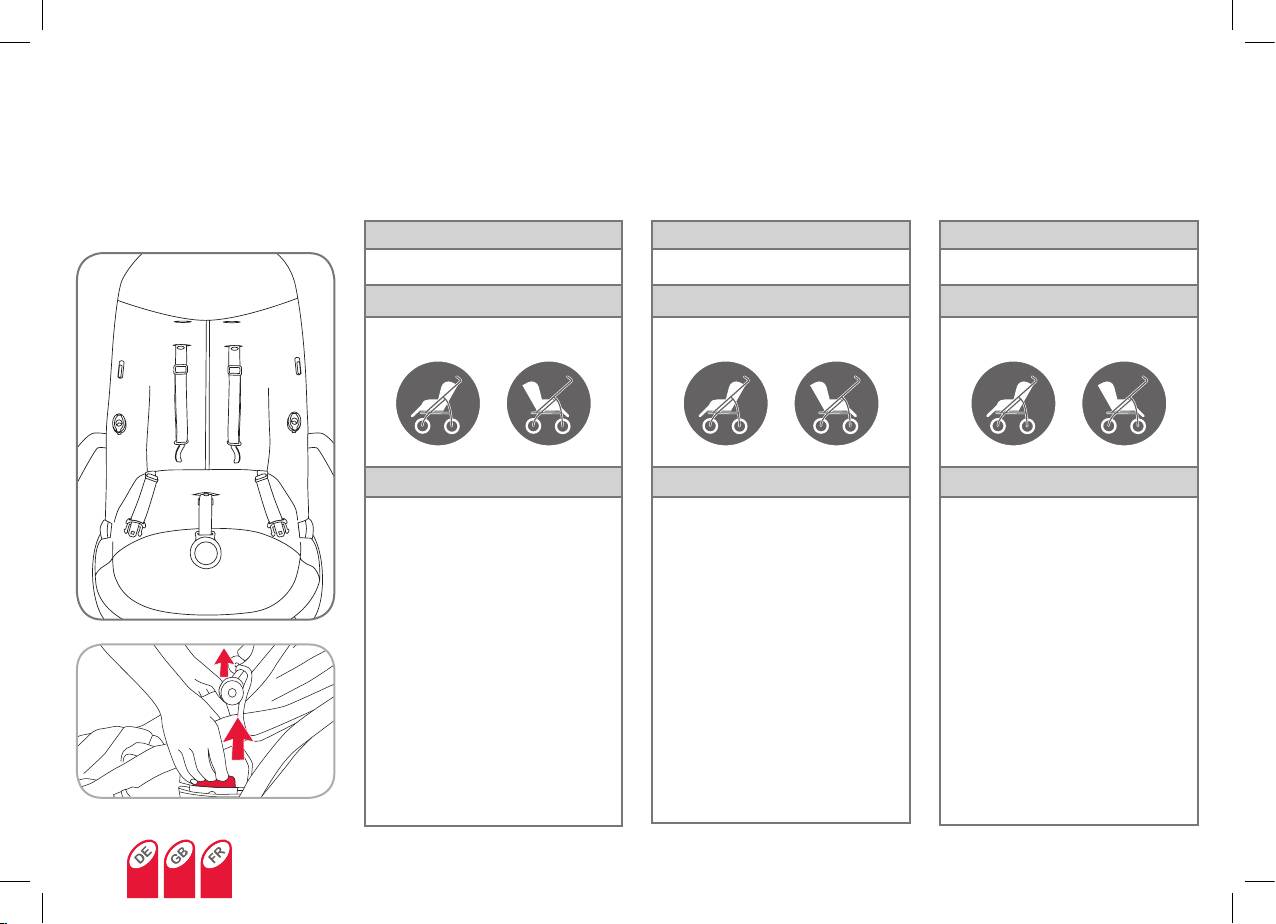 DE GB FR