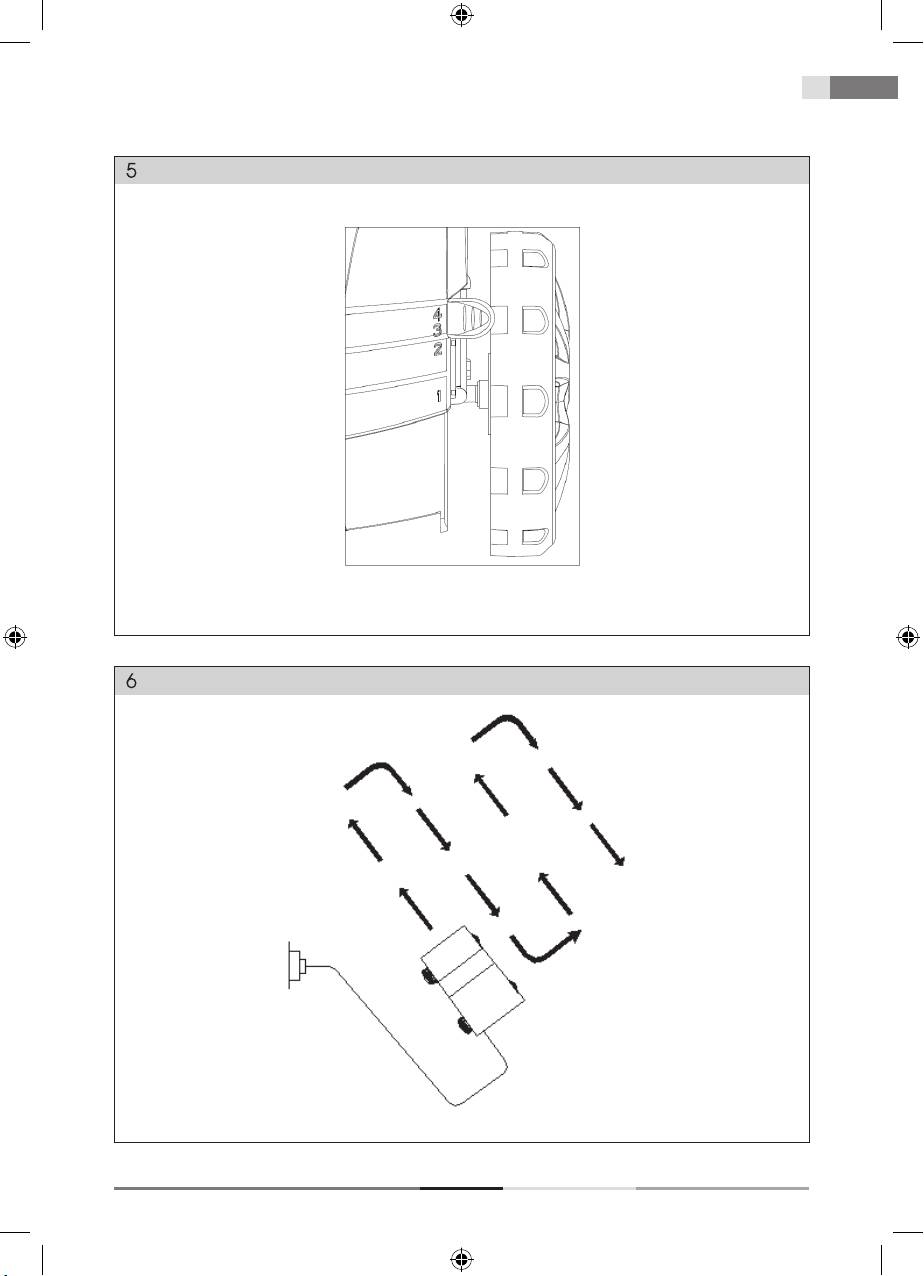 5

4
3
2
1

6