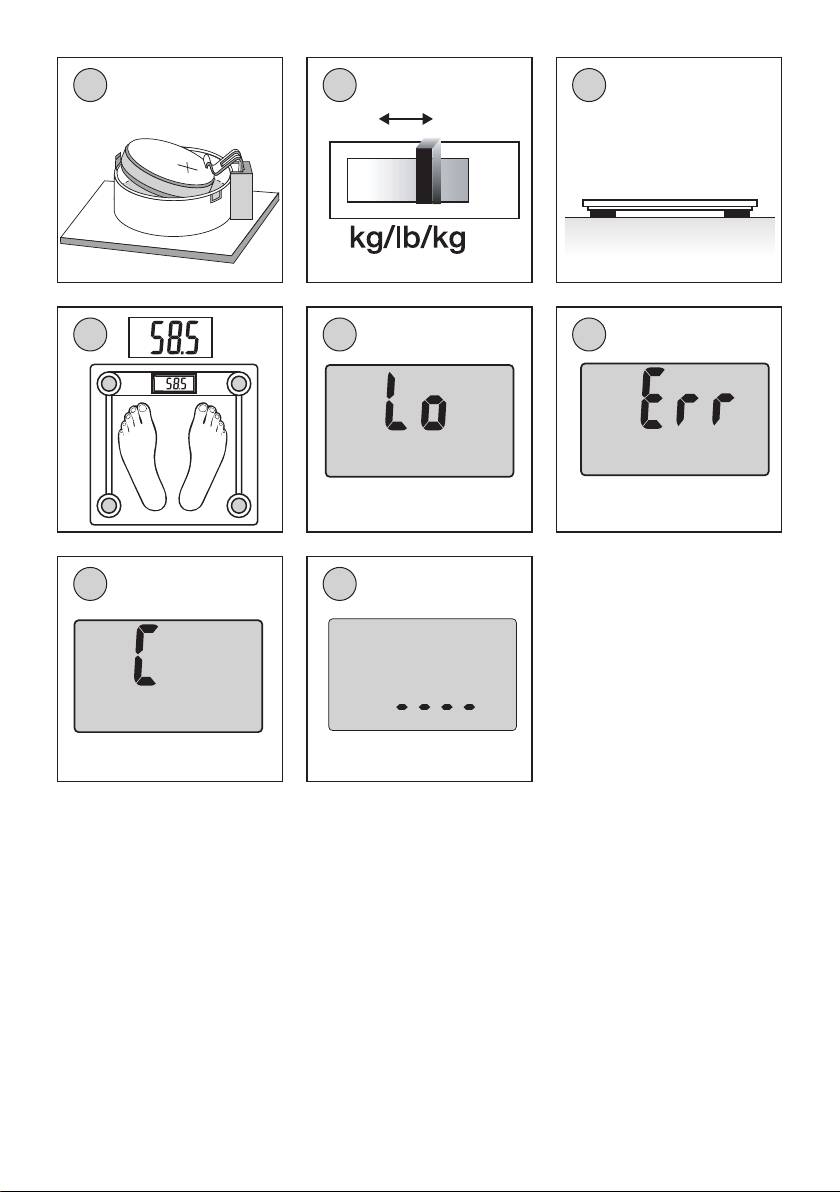 kg/lb/kg

58.5

58.5

Lo

Err

C

----