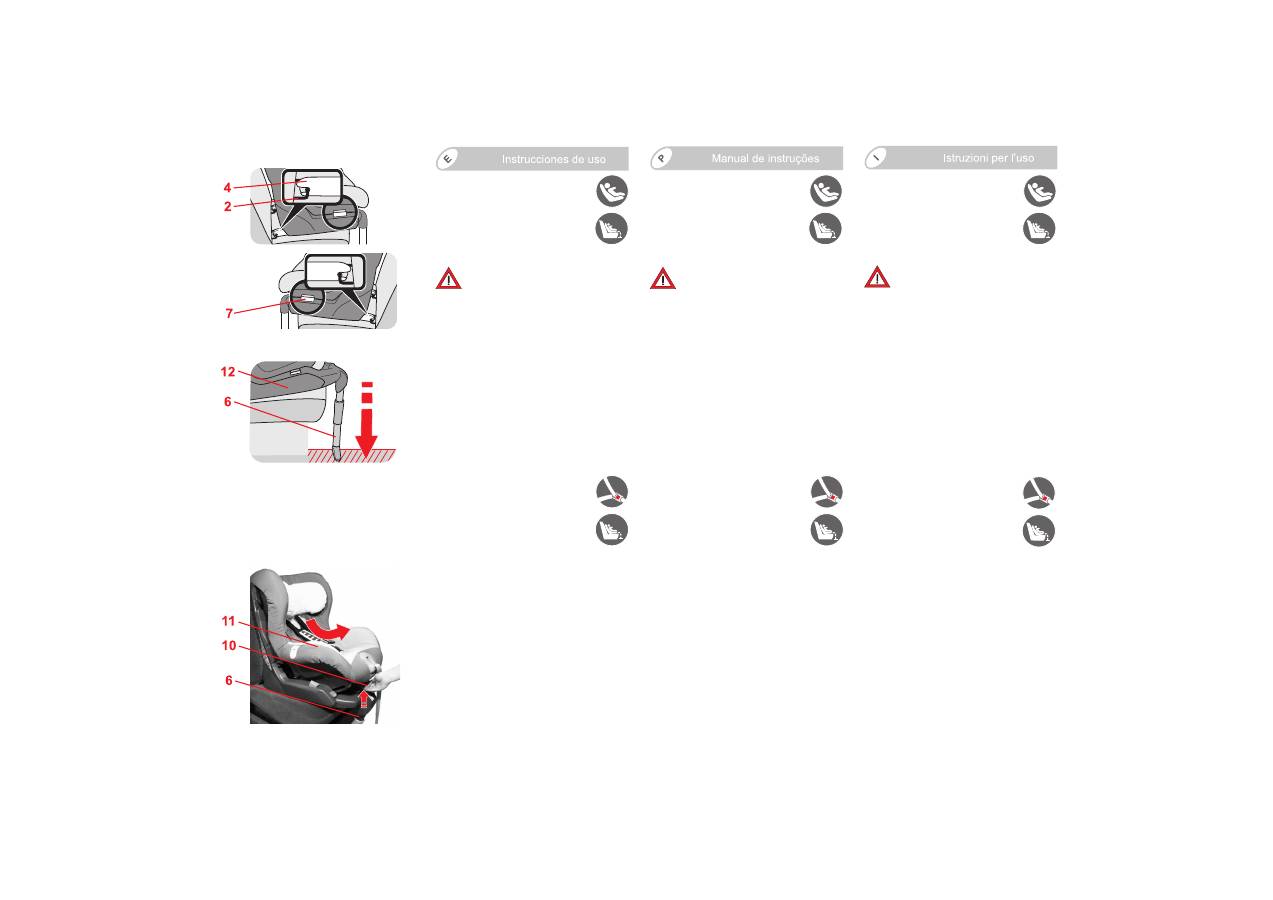 4
2
7
12
6
11
10
6

E Instrucciones de uso

P Manual de instruções

I Istruzioni per l'uso