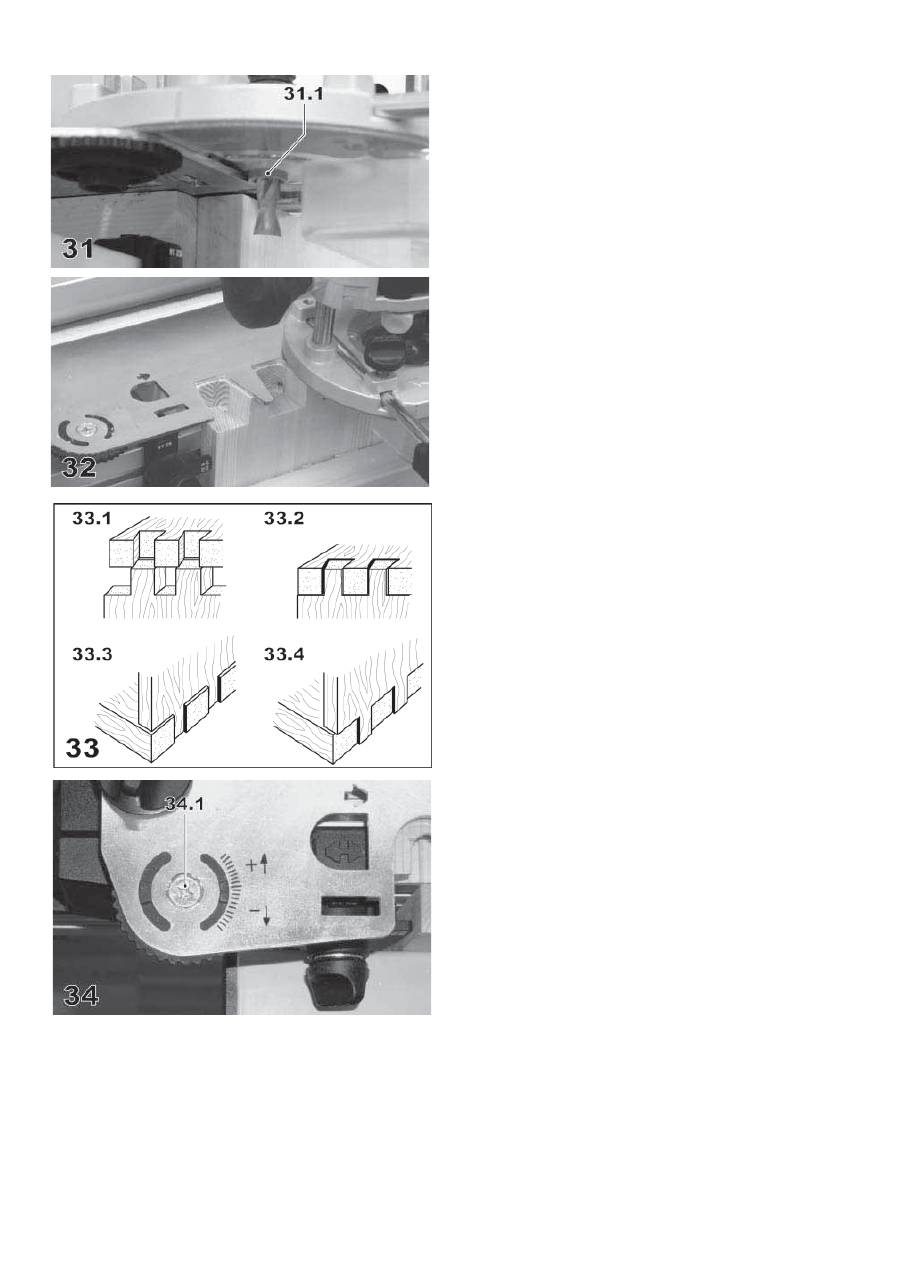 31.1

31

32

33.1

33.2

33.3

33.4

33

34.1

+

−

34