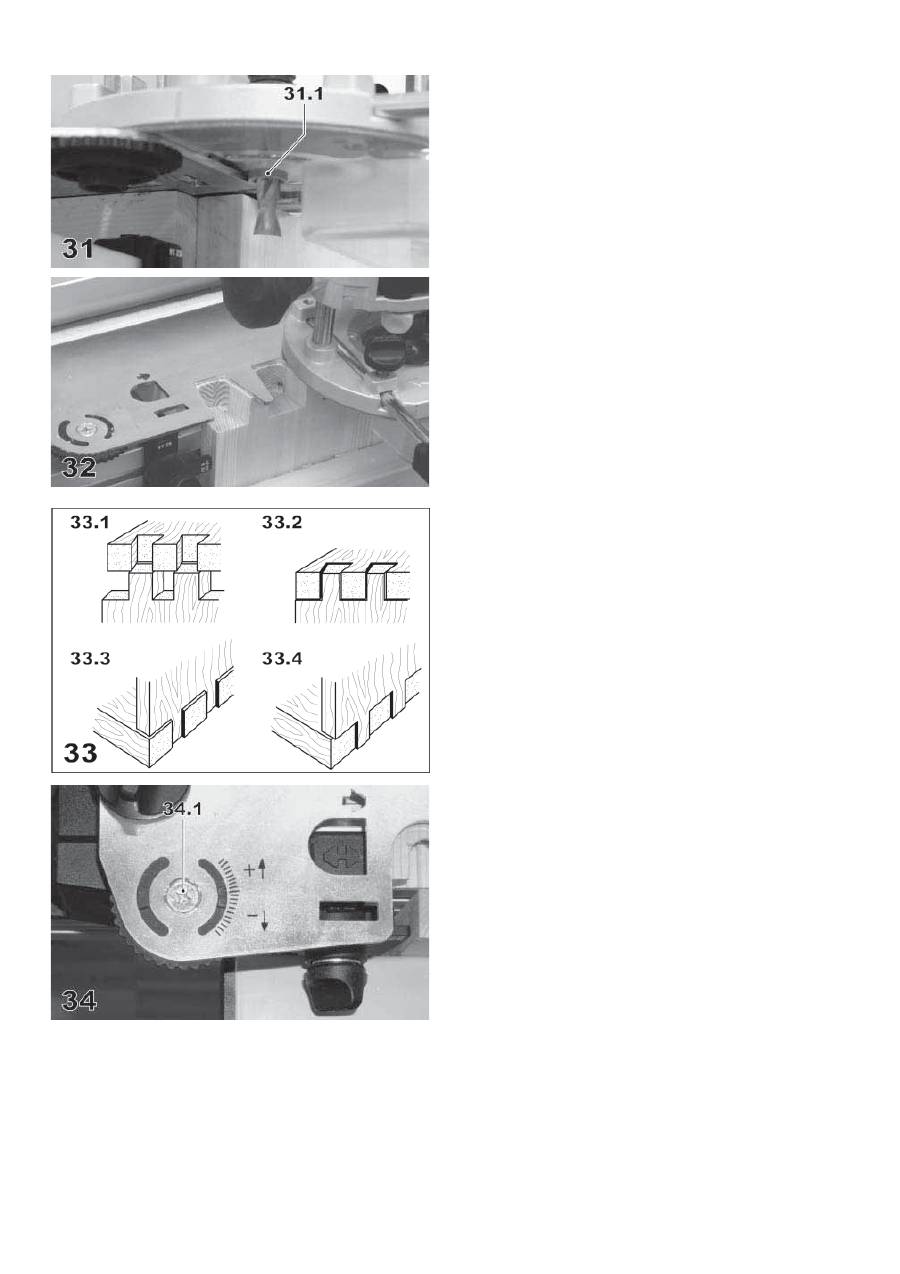 31.1

31

32

33.1

33.2

33.3

33.4

33

34.1

+

−

34