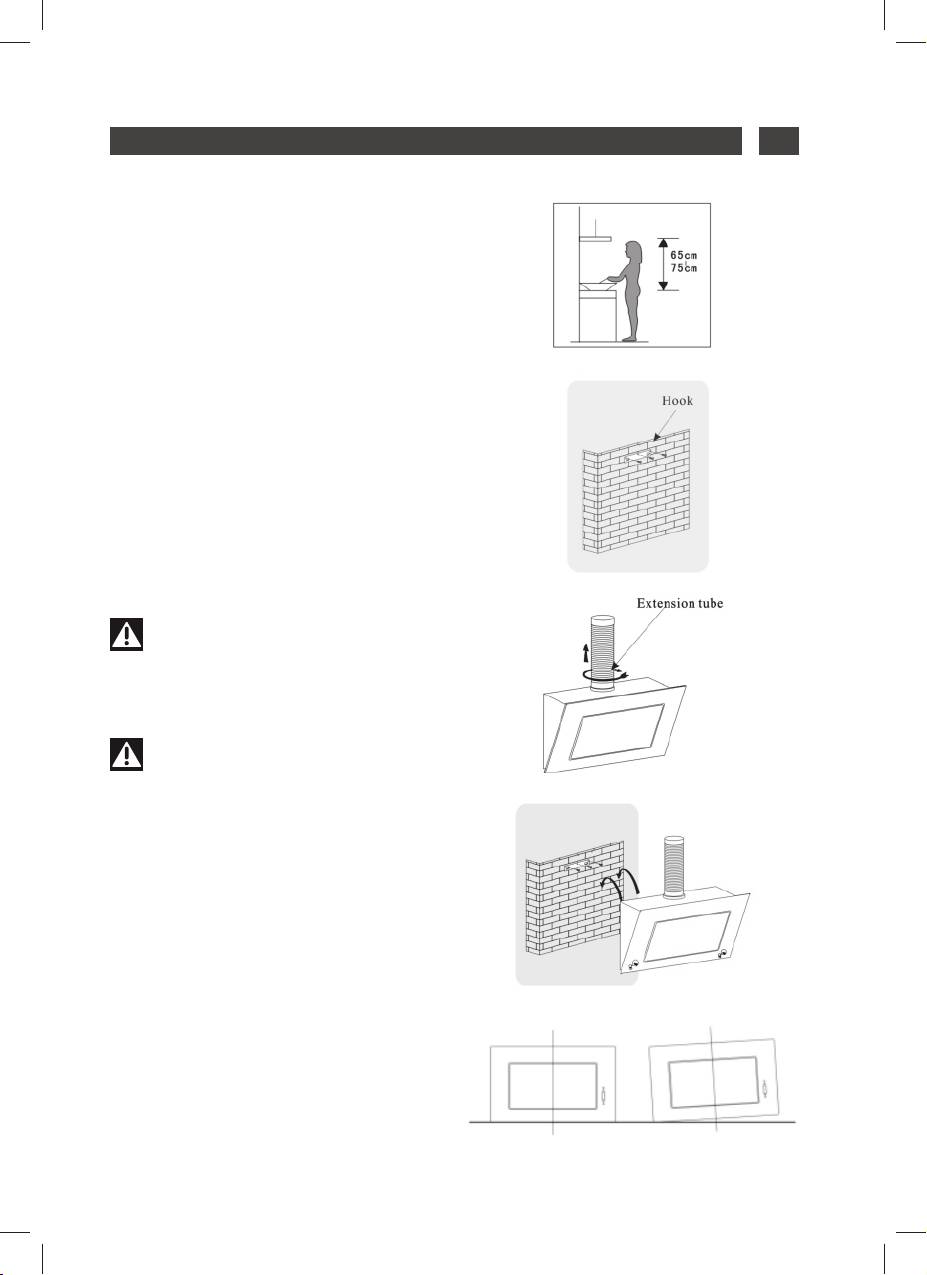 65cm
75cm

Hook

Extension tube