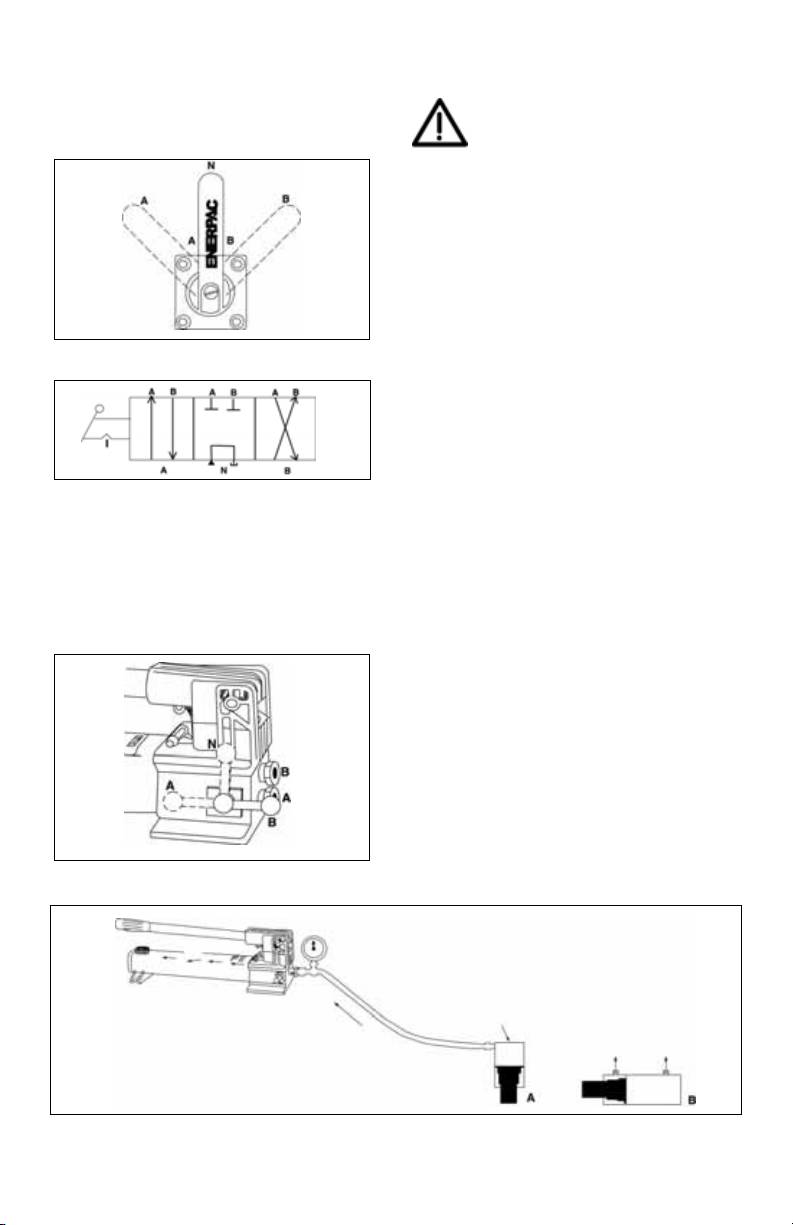 N
A
B
A
B
ENERPAC

A B A B A B
A N B

N
B
A
A
B

A
B