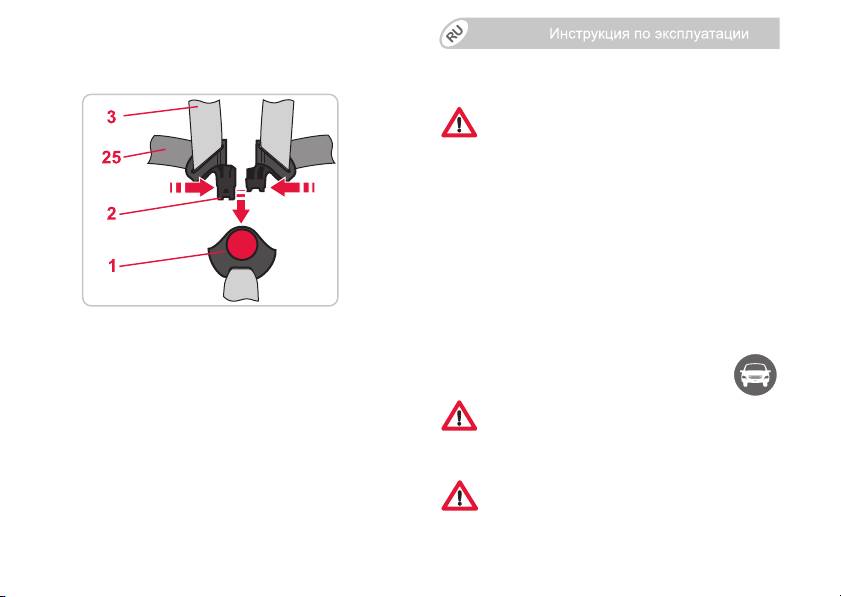 3
25
2
1

RU Инструкция по эксплуатации