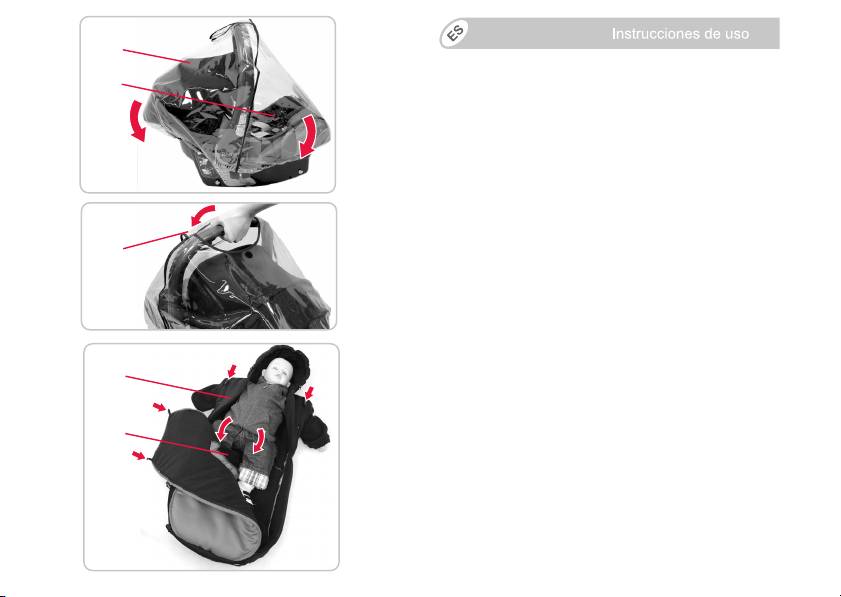 ES

Instrucciones de uso