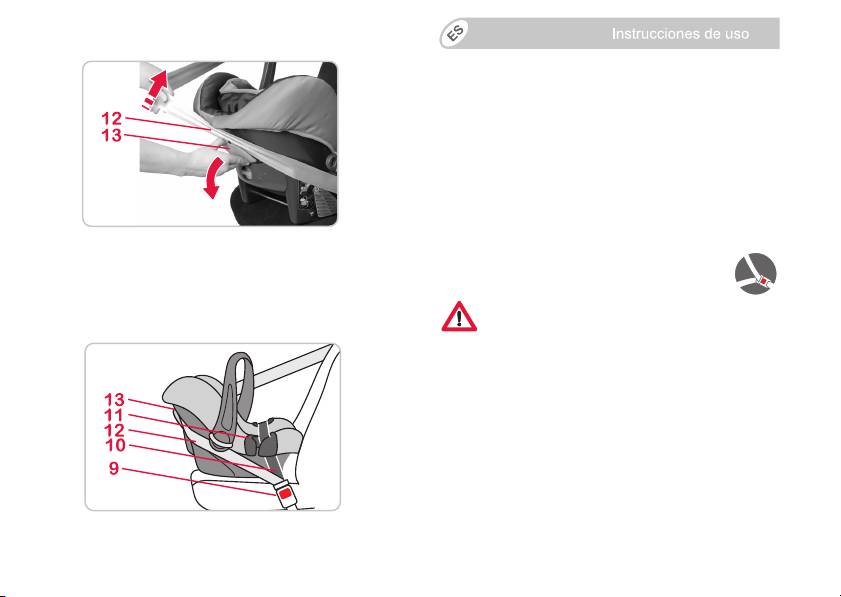 12
13

13
11
12
10
9

ES

Instrucciones de uso