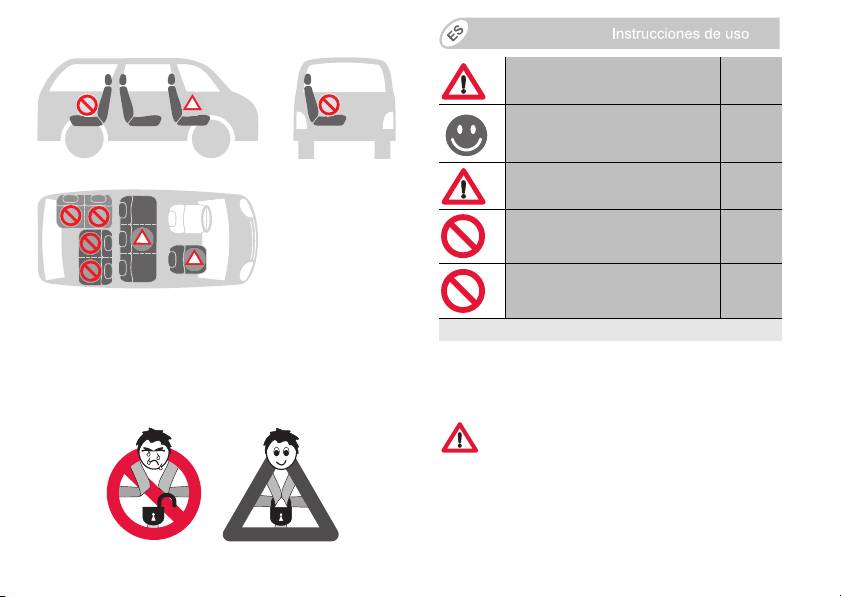 ES

Instrucciones de uso