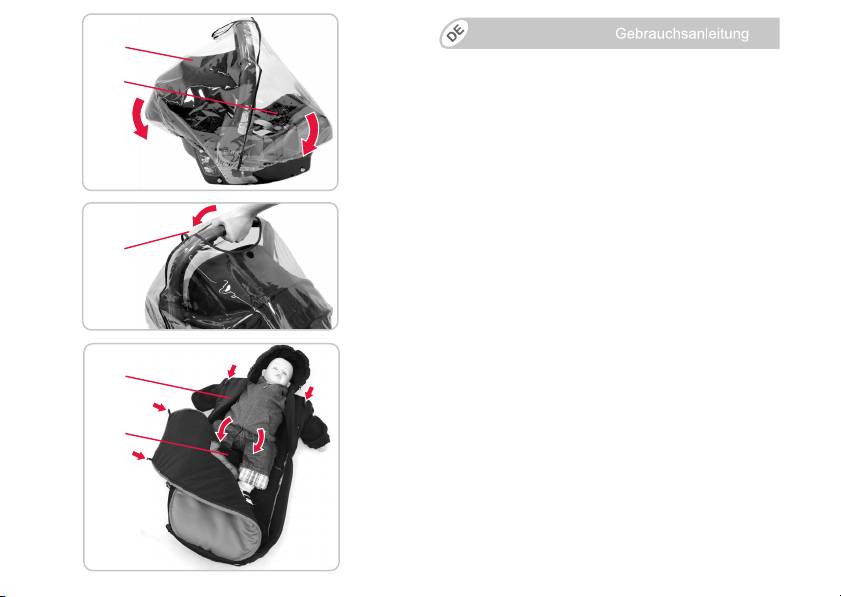 DE

Gebrauchsanleitung