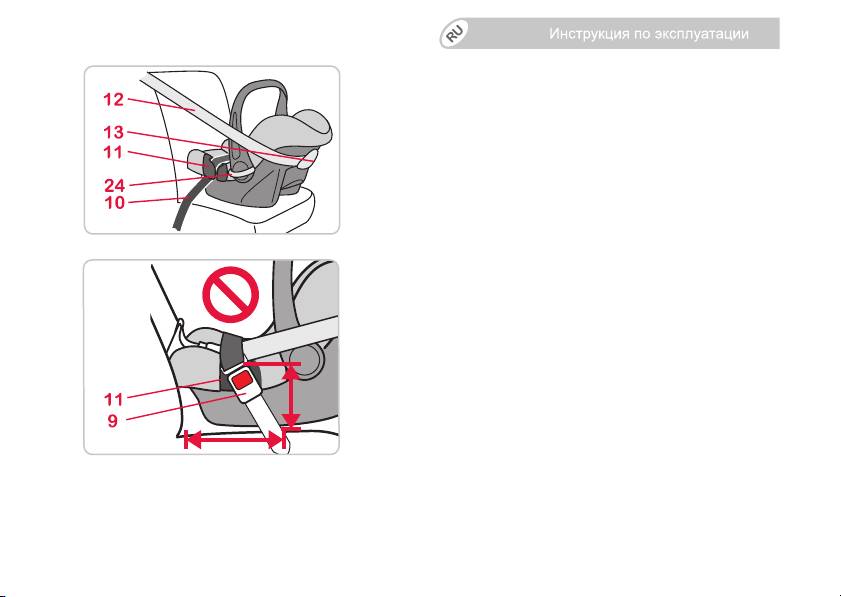 RU Инструкция по эксплуатации

12
13
11
24
10

11
9