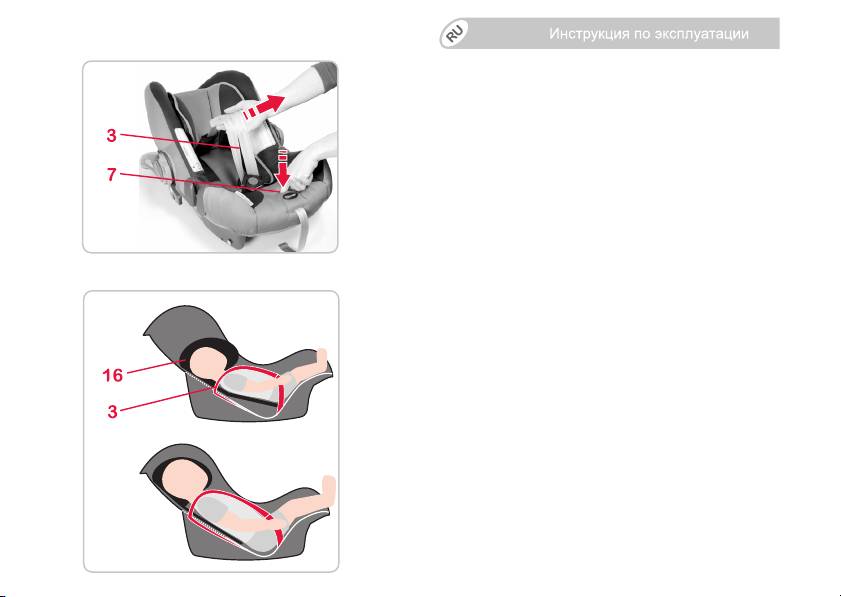 RU Инструкция по эксплуатации

3
7

16
3