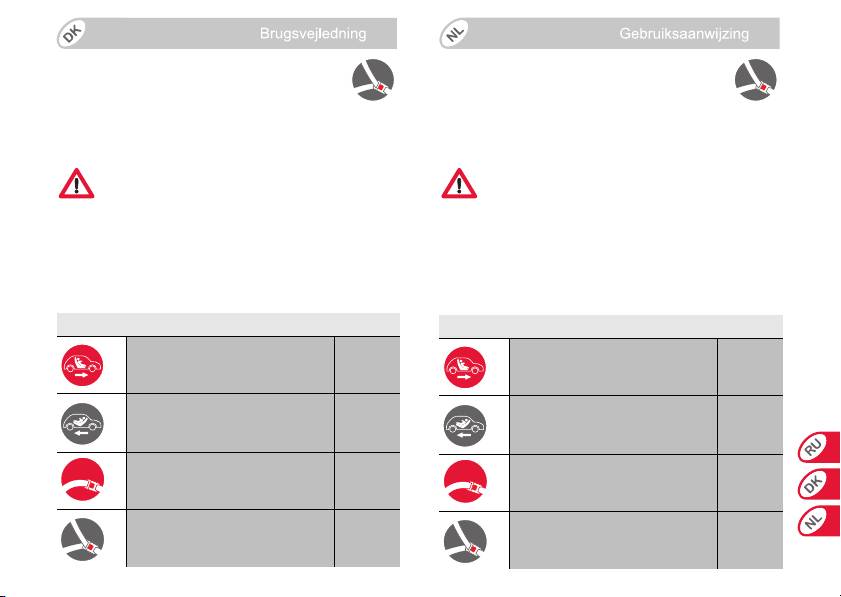 DK

Brugsvejledning

NL

Gebruiksaanwijzing

RU

DK

NL