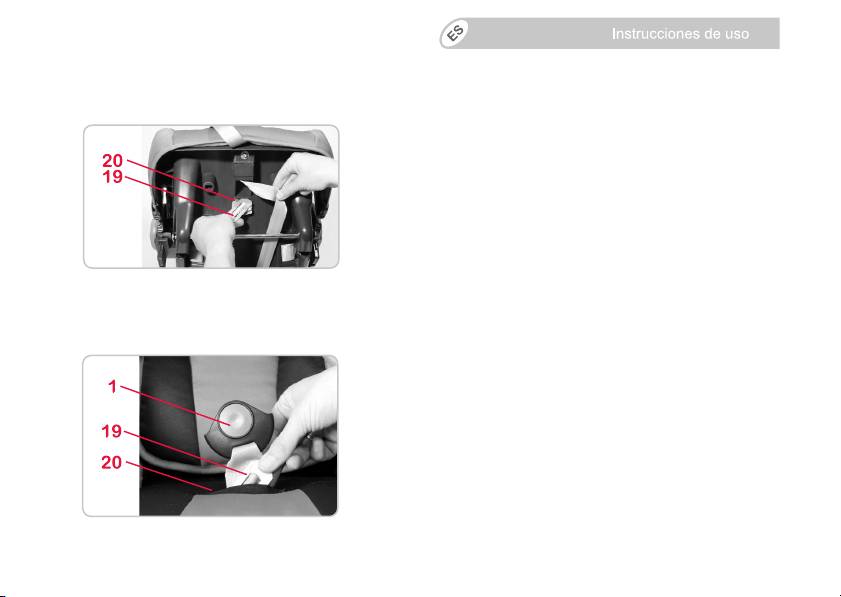 ES

Instrucciones de uso

20
19

1
19
20