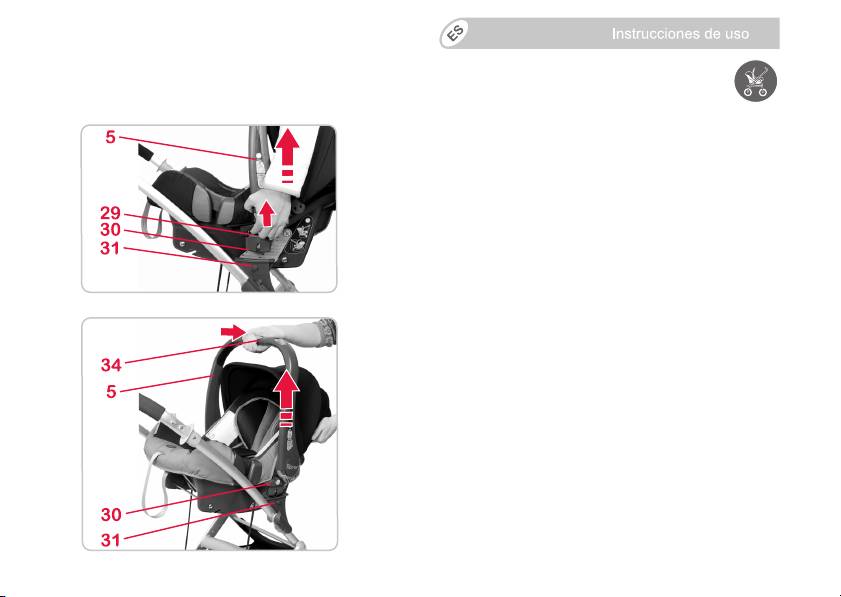 ES

Instrucciones de uso

5
29
30
31

34
5
30
31