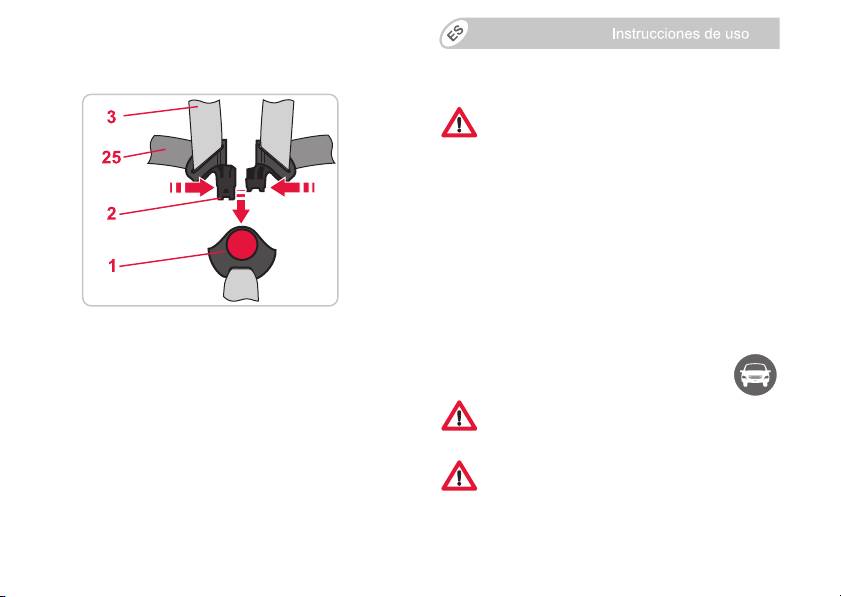 3
25
2
1

ES
Instrucciones de uso