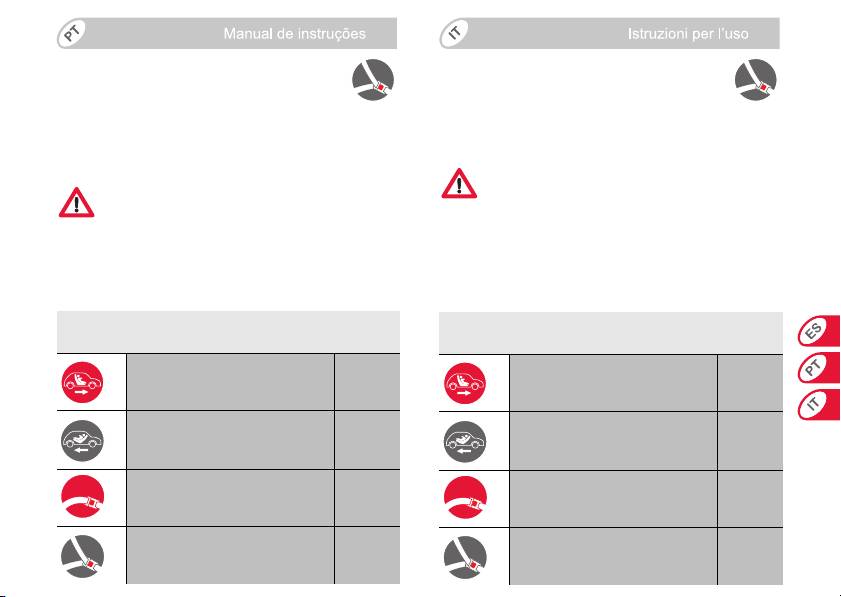 PT

Manual de instruções

IT

Istruzioni per l'uso

ES

PT

IT