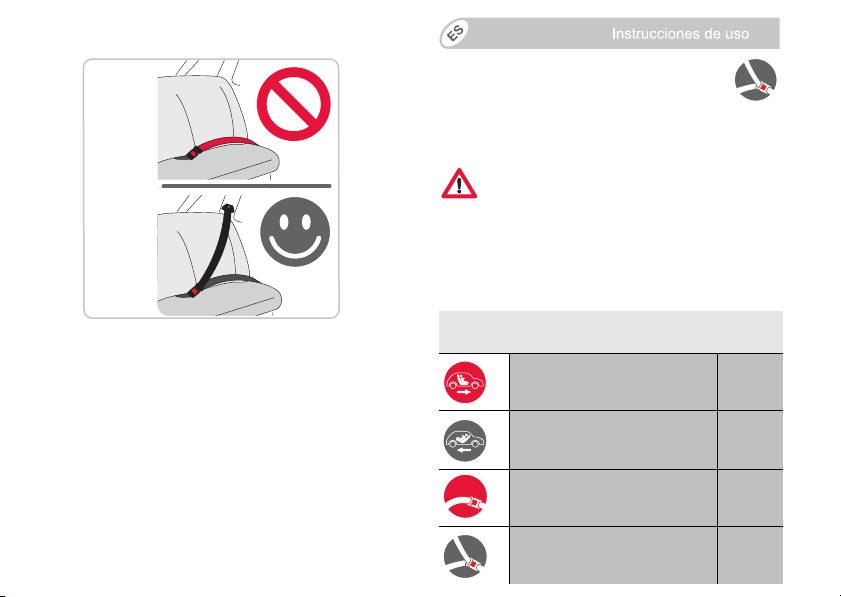 ES

Instrucciones de uso