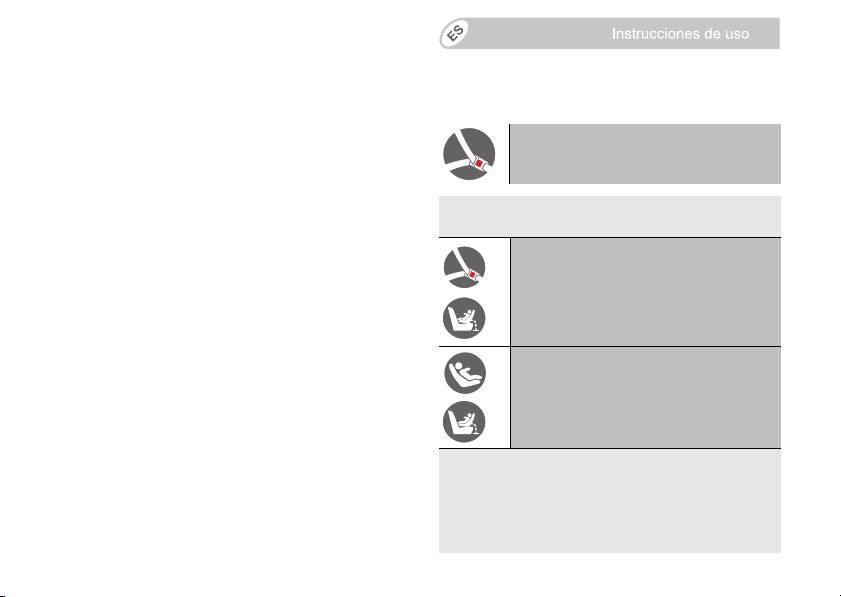 ES

Instrucciones de uso