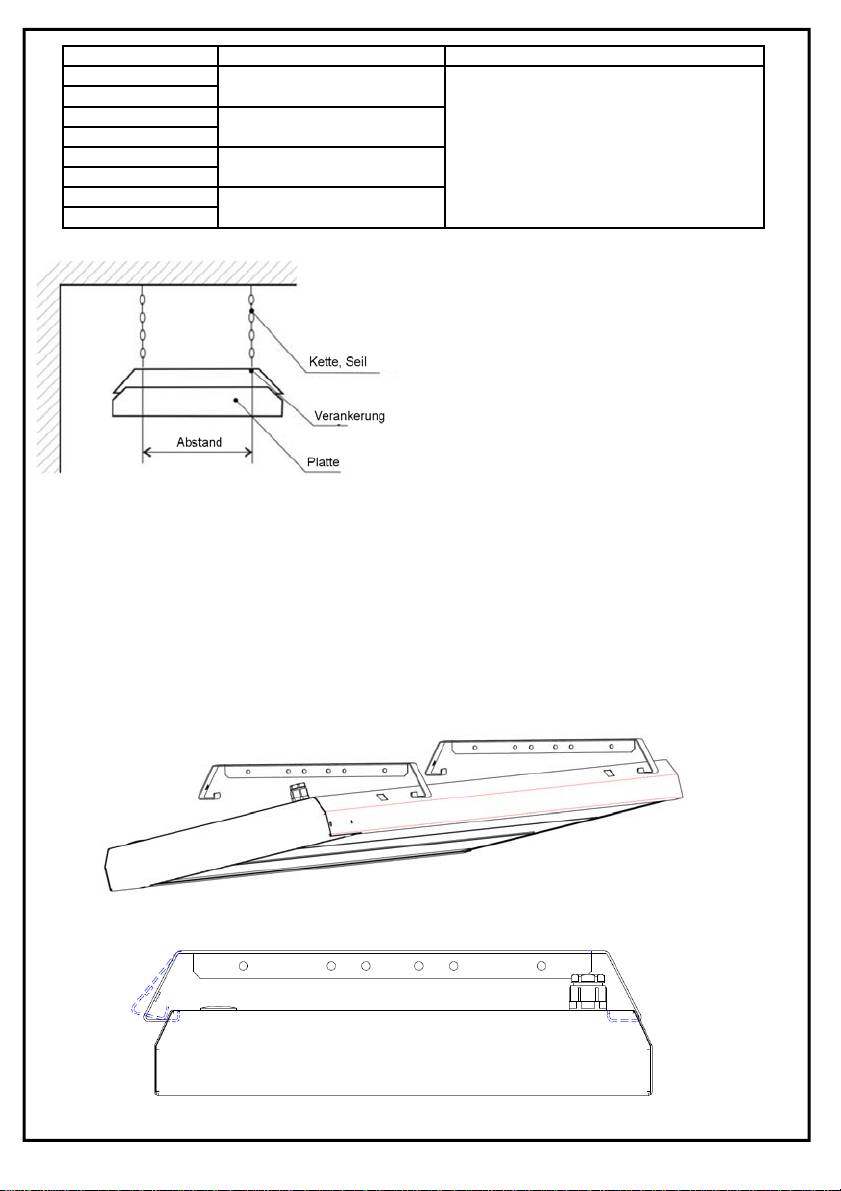 Kette, Seil

Verankerung

Abstand

Platte