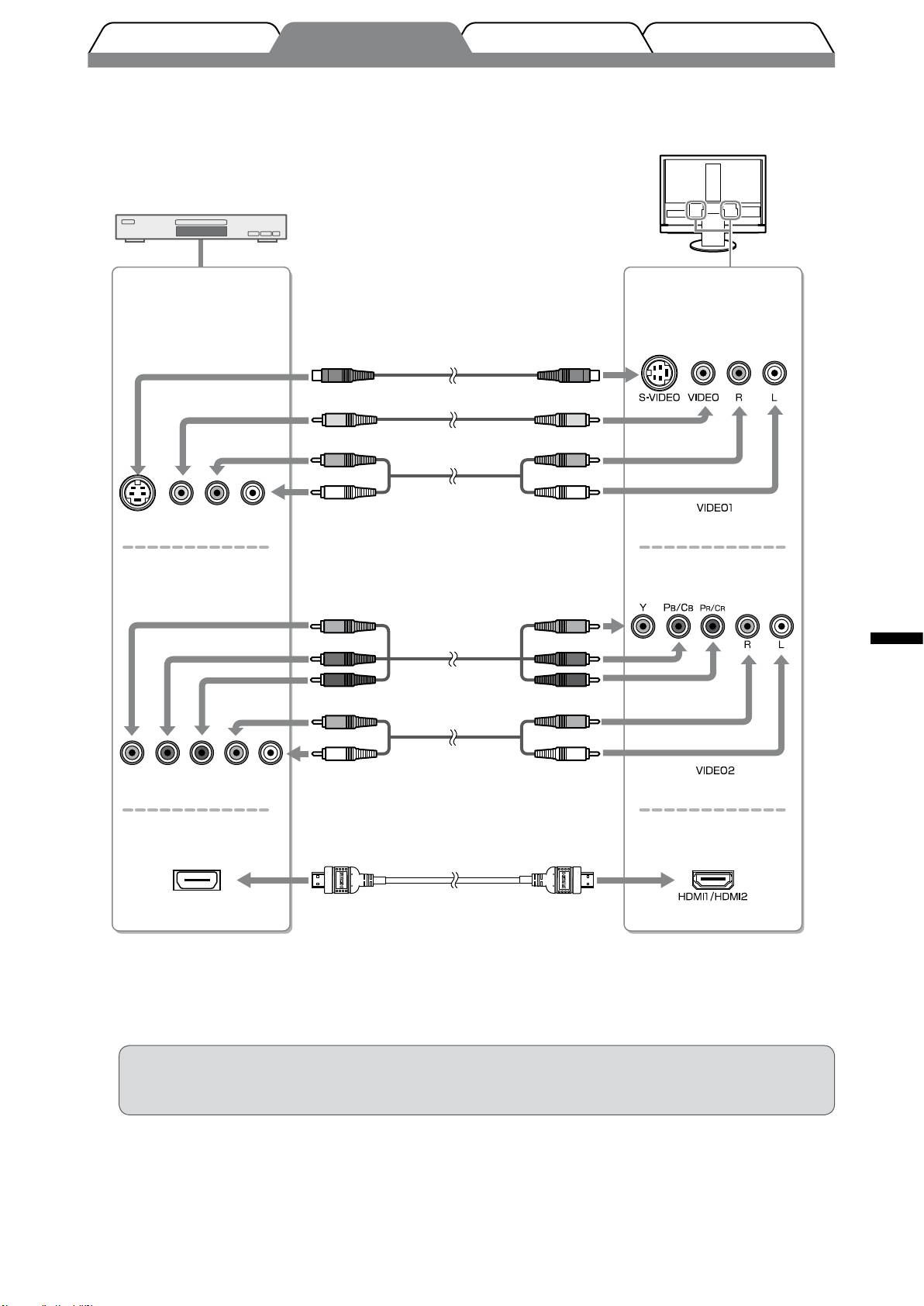 S-VIDEO VIDEO R L

VIDEO1

Y $P_B/C_B$ $P_R/C_R$ R L

VIDEO2

HDMI1/HDMI2