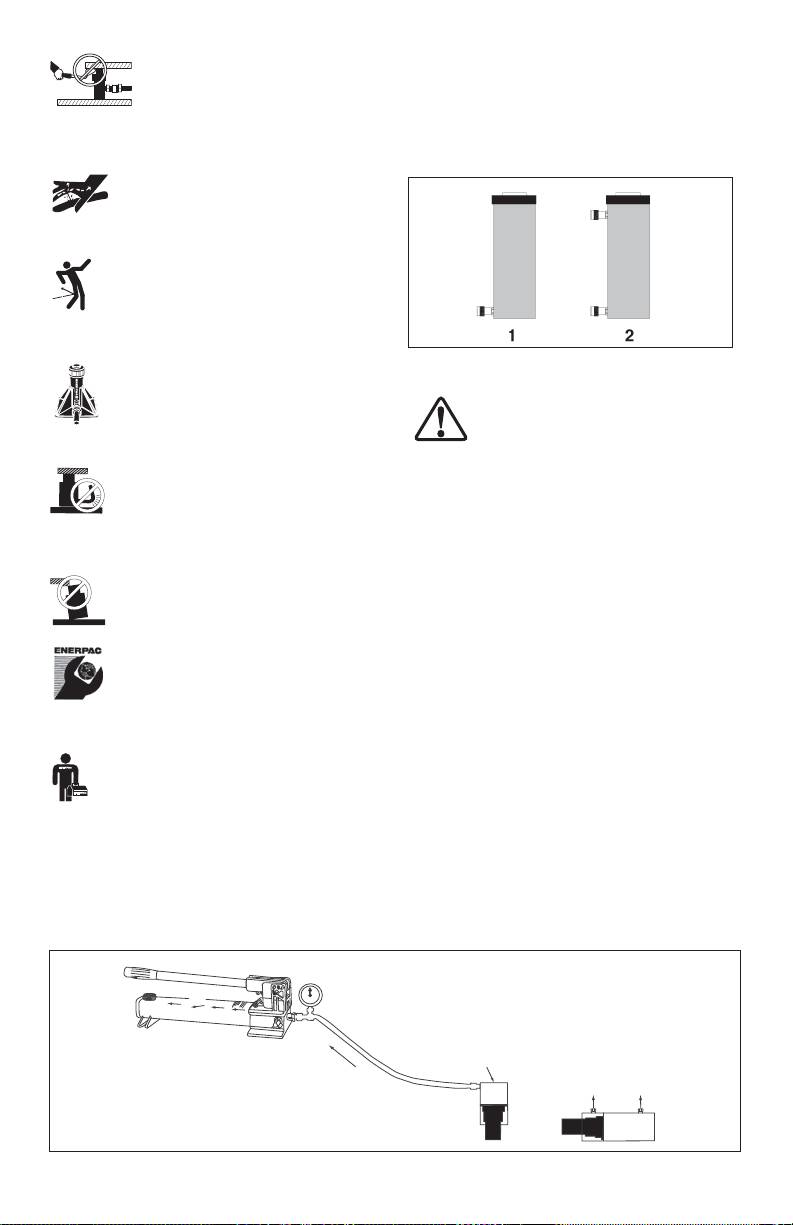 ENERPAC

1

2