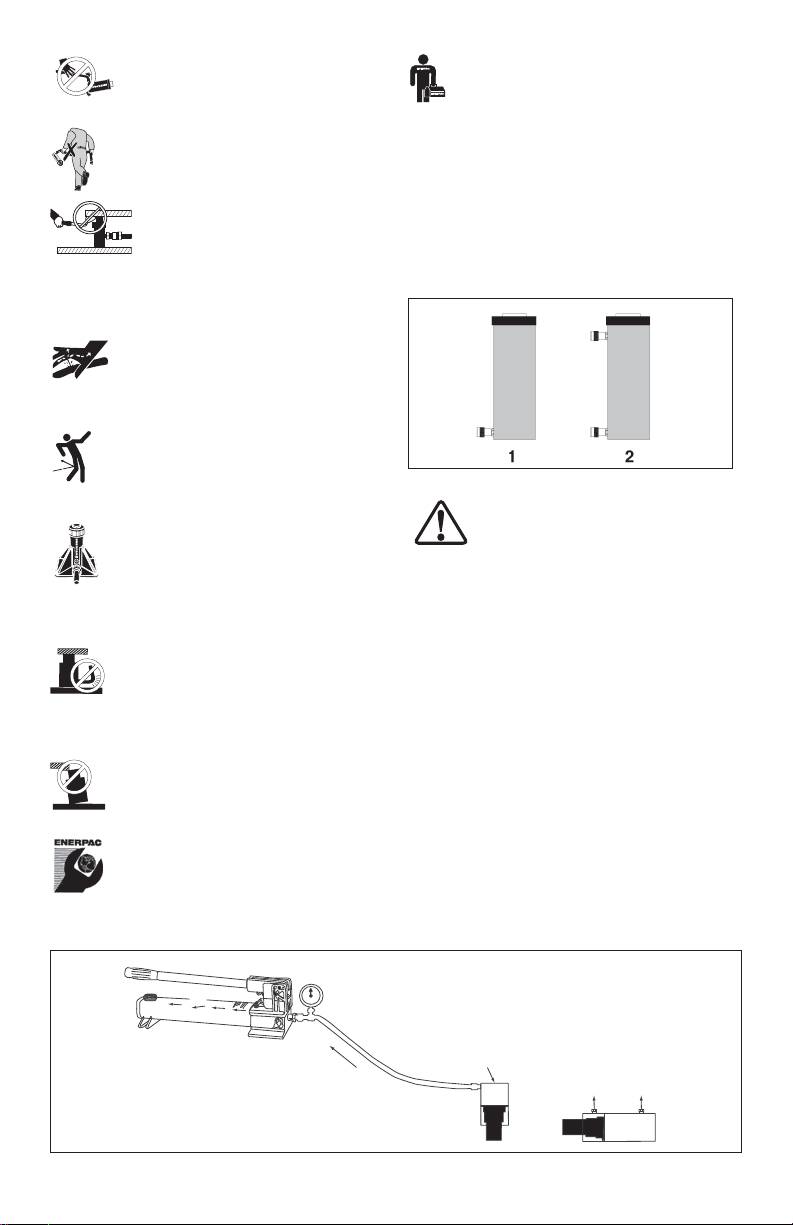 1

2

ENERPAC