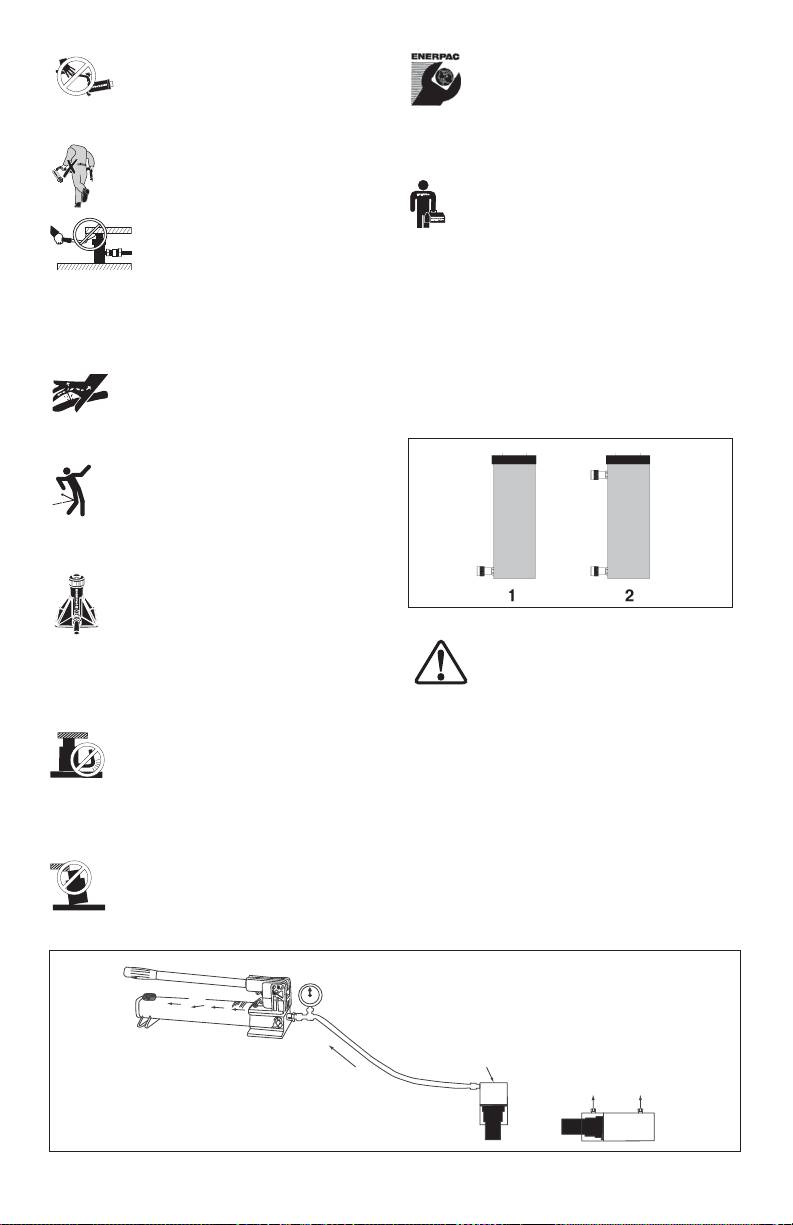 ENERPAC

1

2