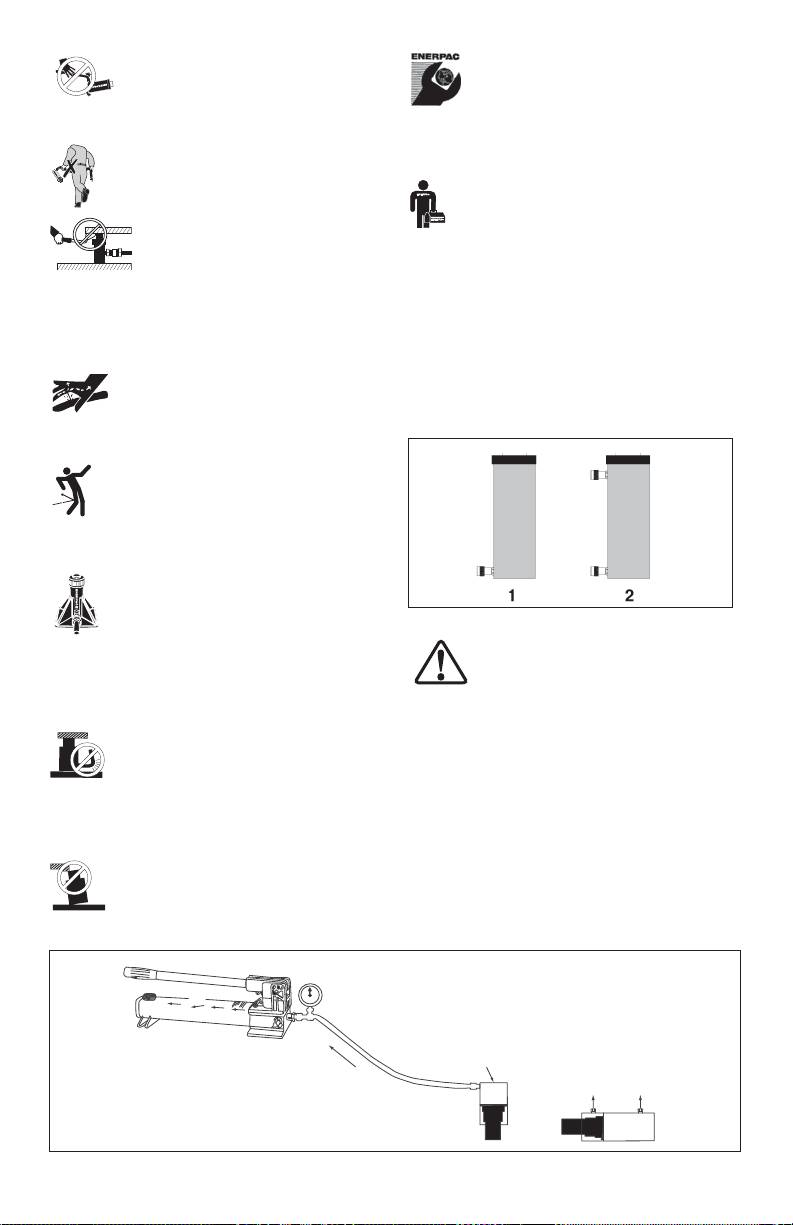 ENERPAC

1

2