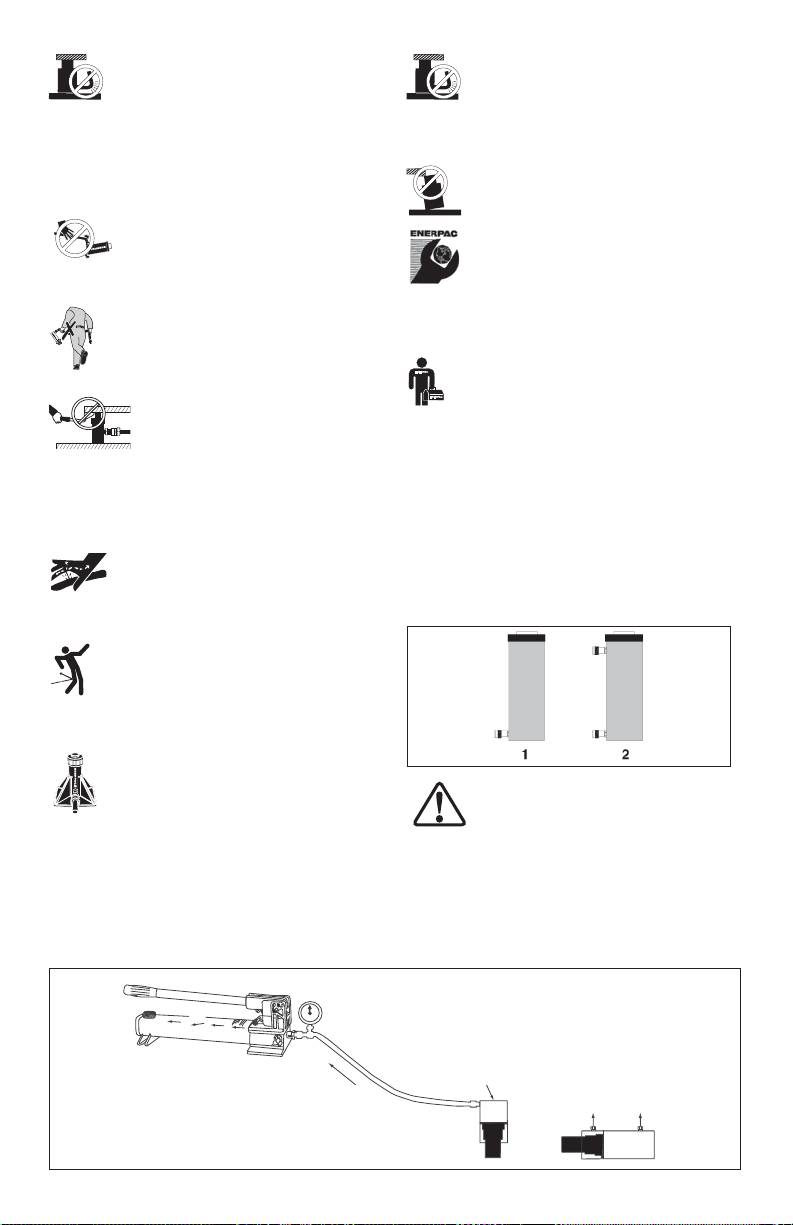 ENERPAC

1

2