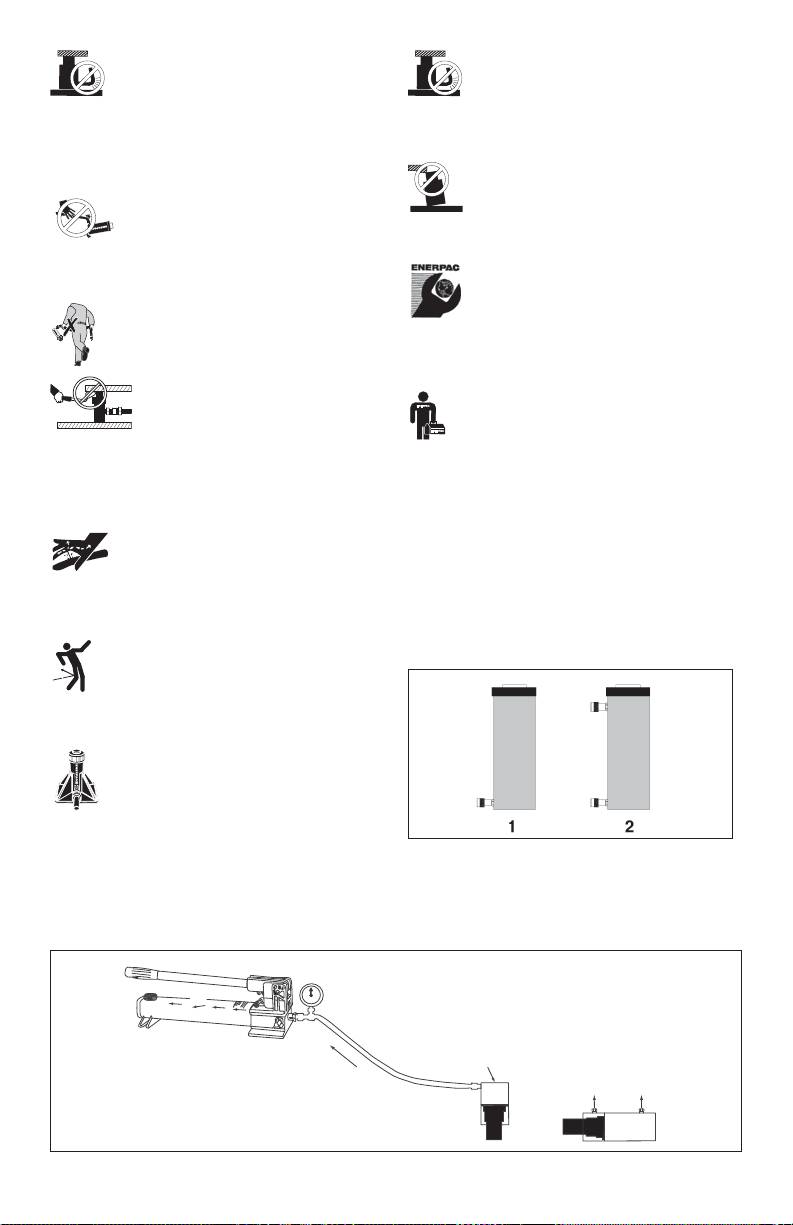 ENERPAC

1

2