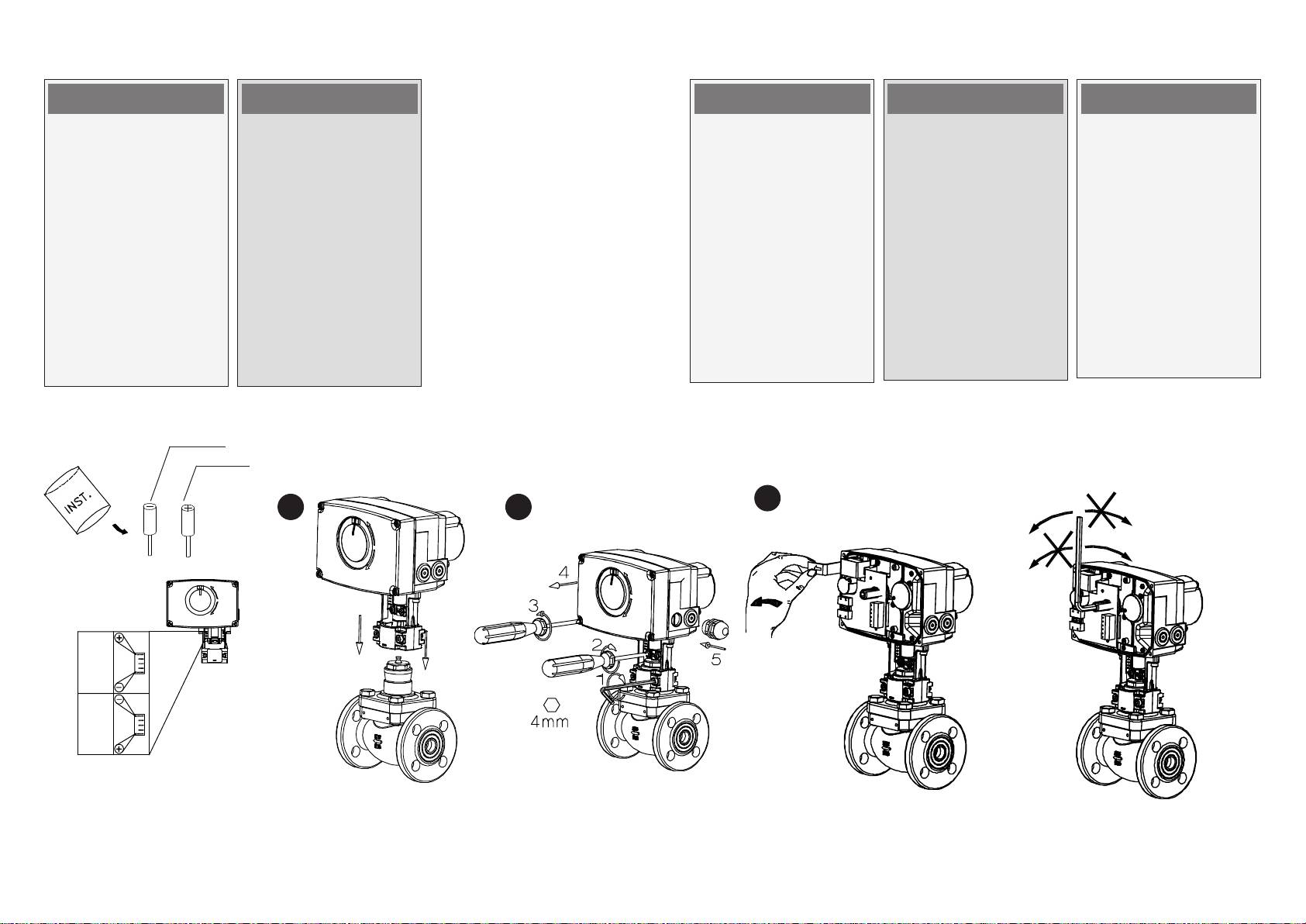 INST.

4

3

2

1

5

4mm