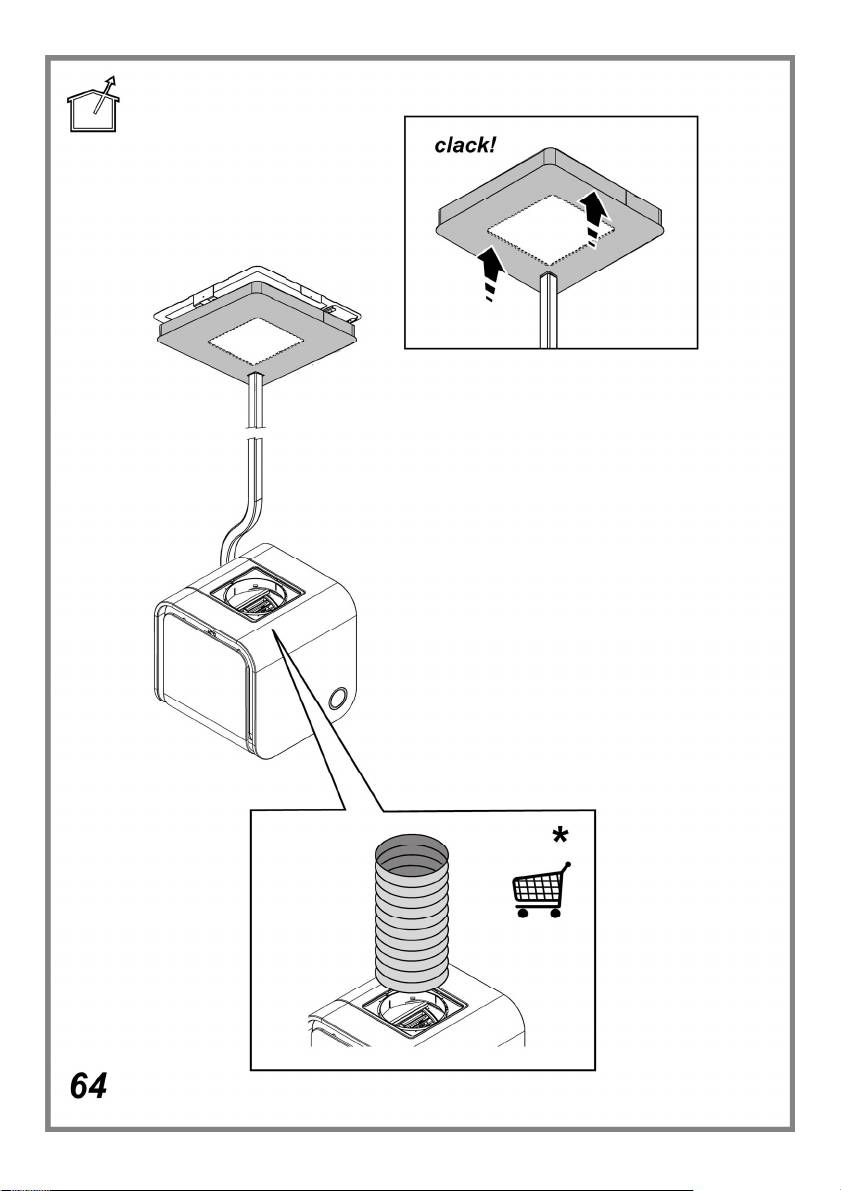 clack!

*

64