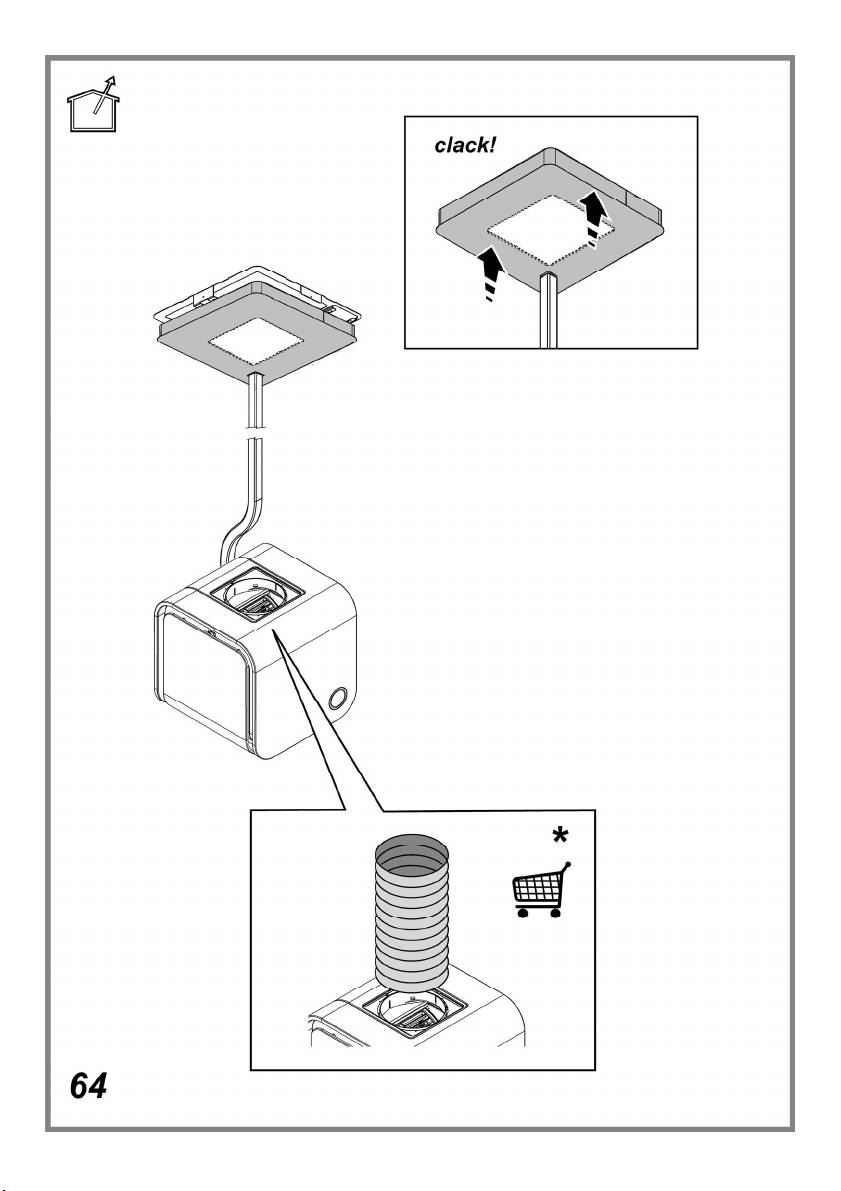 clack!

*

64