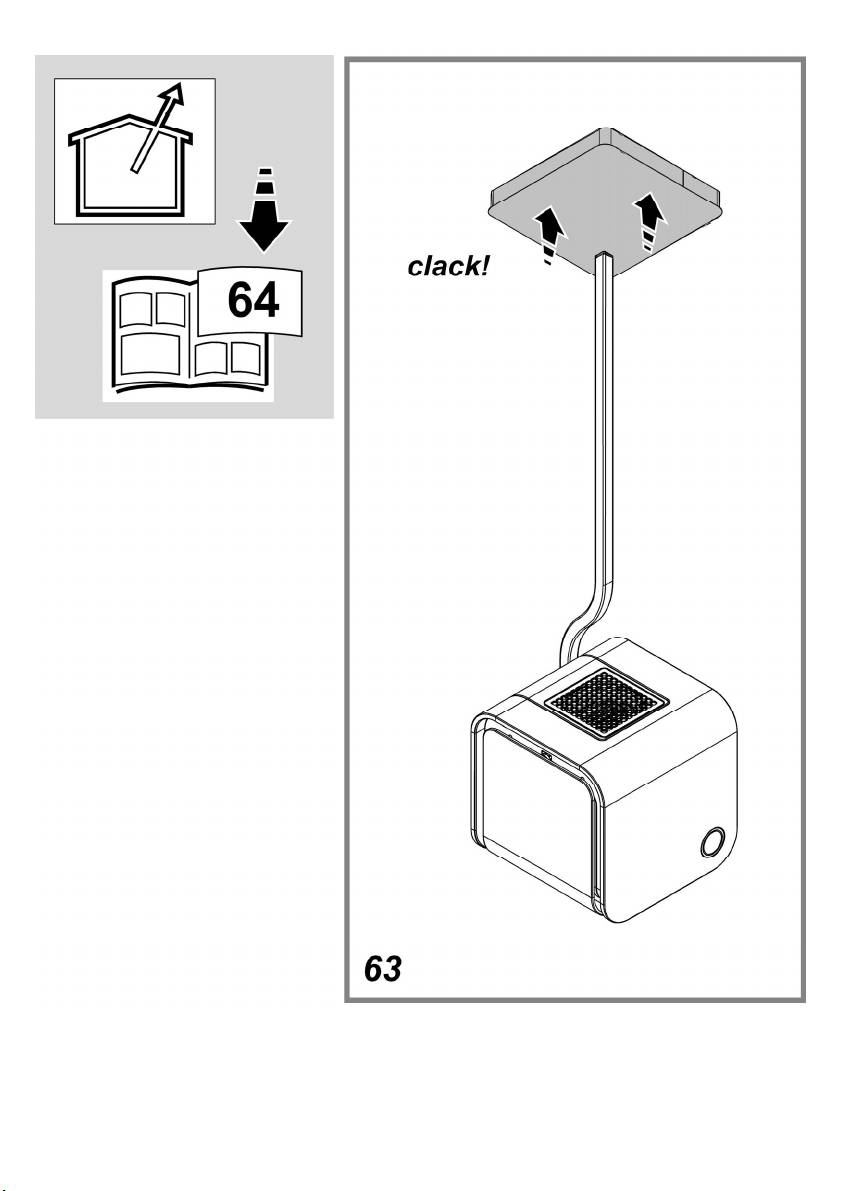 64

clack!

63