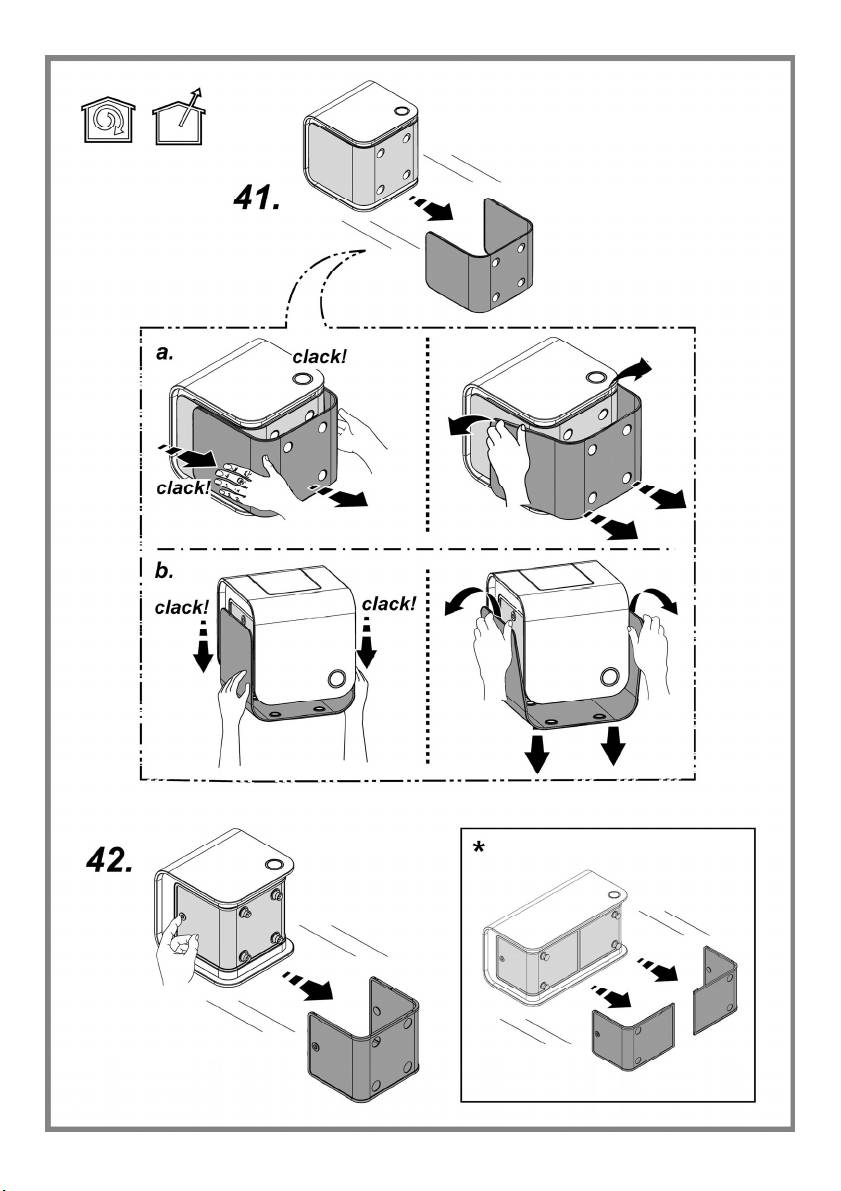 41.

a.

clack!

clack!

b.

clack!

clack!

42.

*