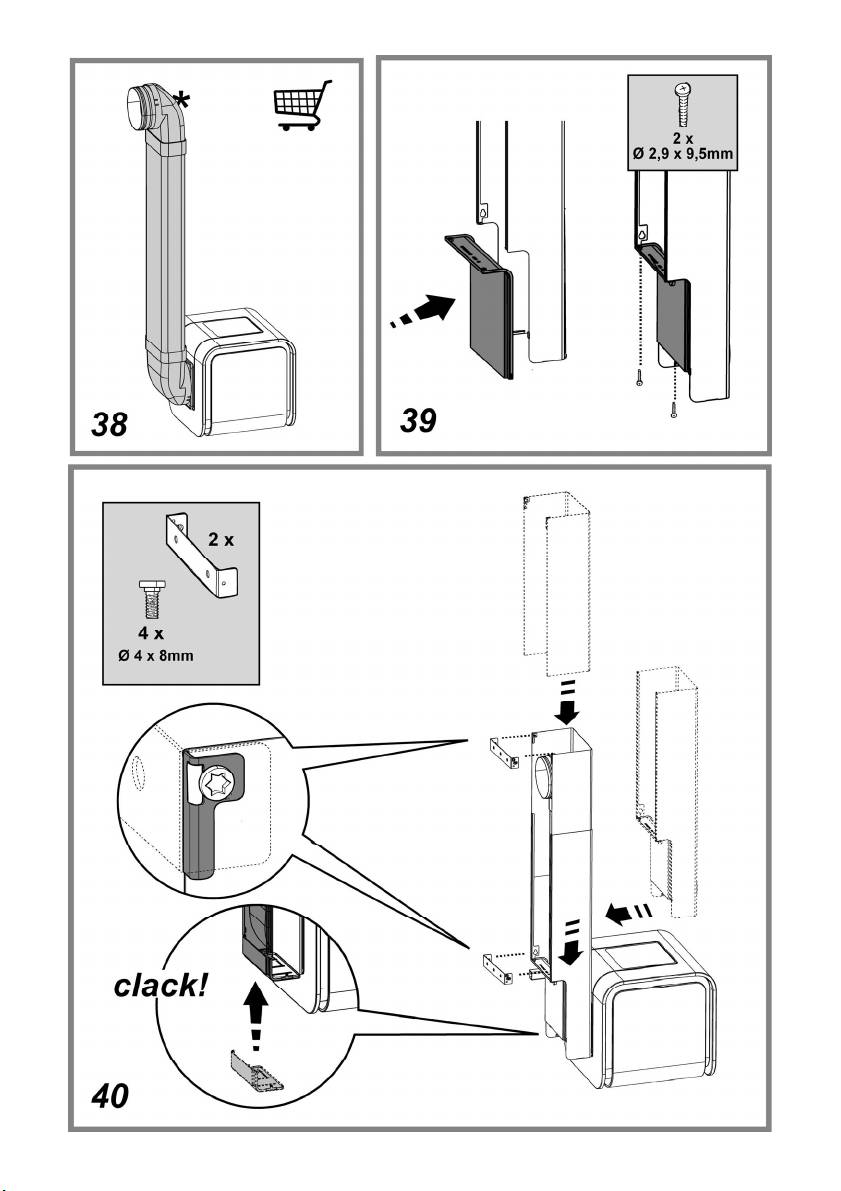 *

38

2 x
Ø 2,9 x 9,5mm

39

2 x

4 x
Ø 4 x 8mm

clack!

40