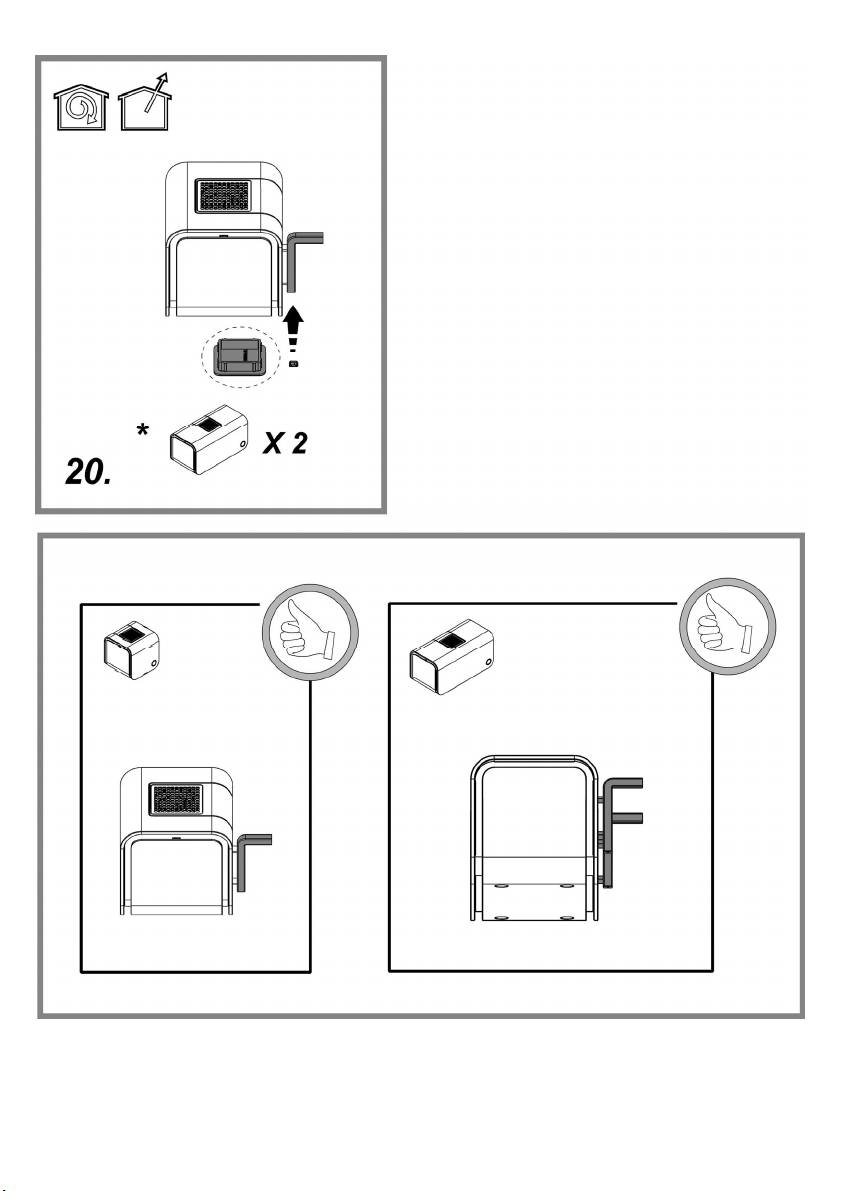 *

X 2

20.