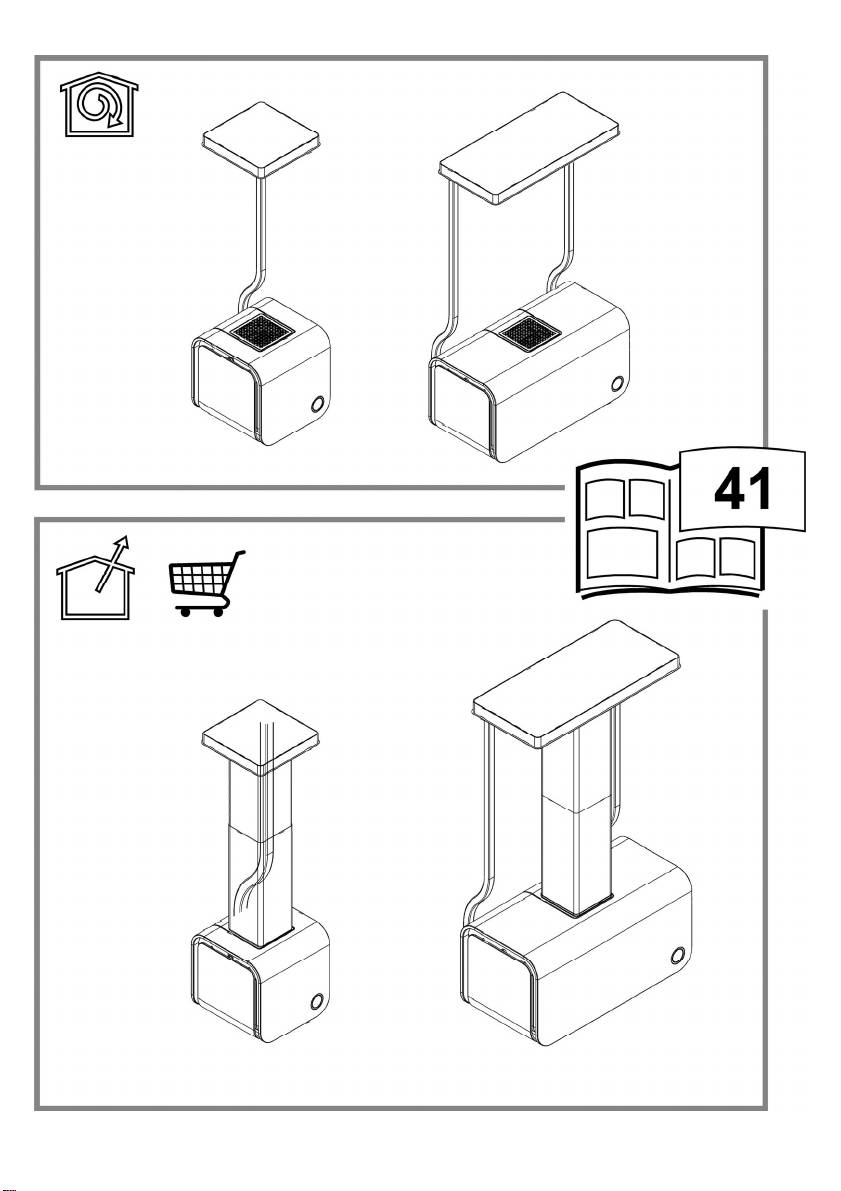 41