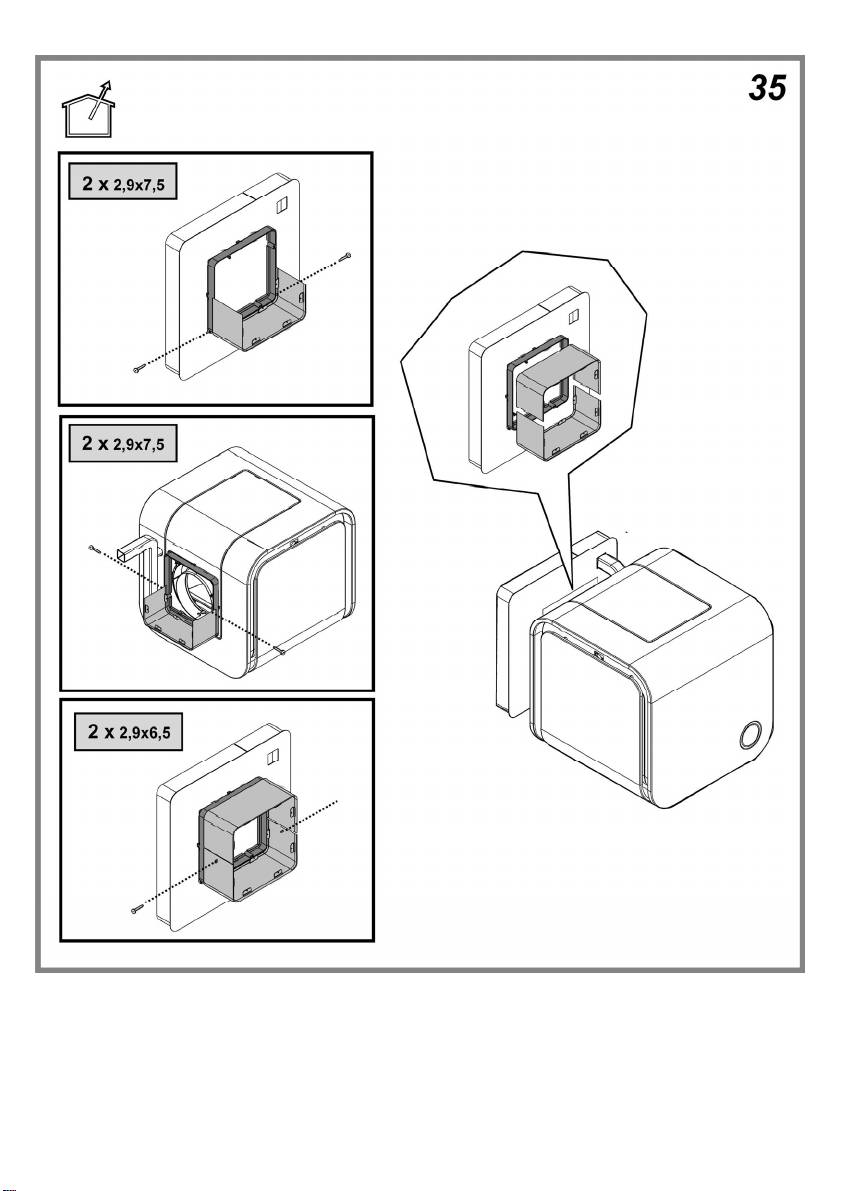 35

2 x 2,9x7,5

2 x 2,9x7,5

2 x 2,9x6,5