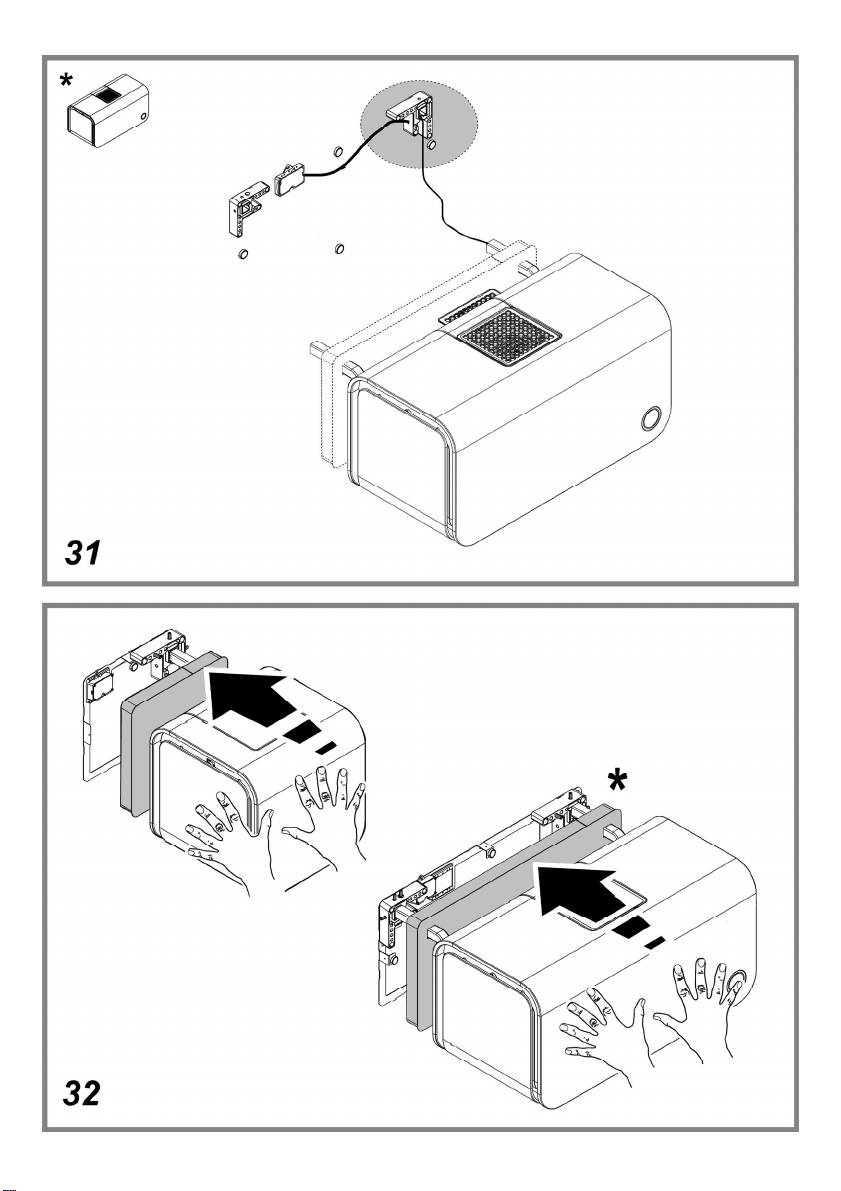 *

31

*

32