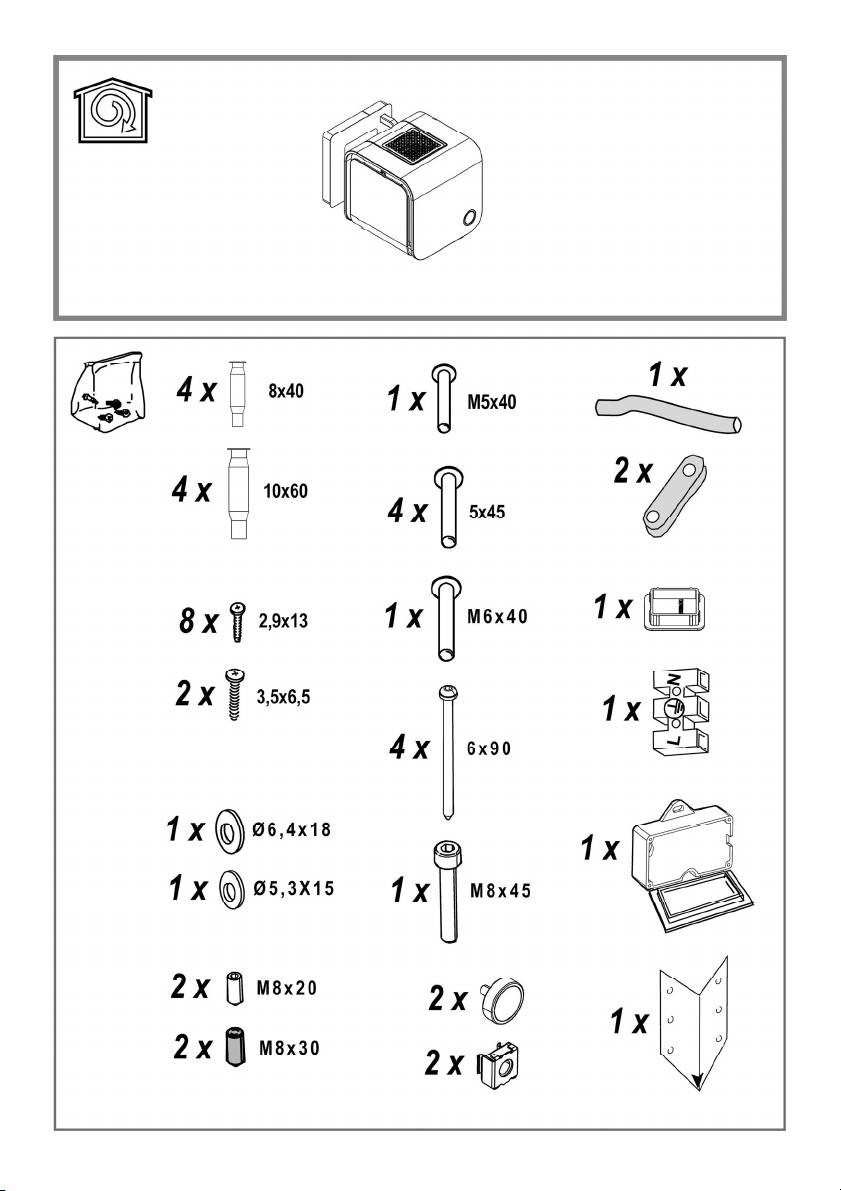 4 x 8x40

4 x 10x60

8 x 2,9x13

2 x 3,5x6,5

1 x Ø6,4x18

1 x Ø5,3X15

2 x M8x20

2 x M8x30

1 x M5x40

4 x 5x45

1 x M6x40

4 x 6x90

1 x M8x45

2 x

2 x

1 x

2 x

1 x

1 x

N
L

1 x

1 x