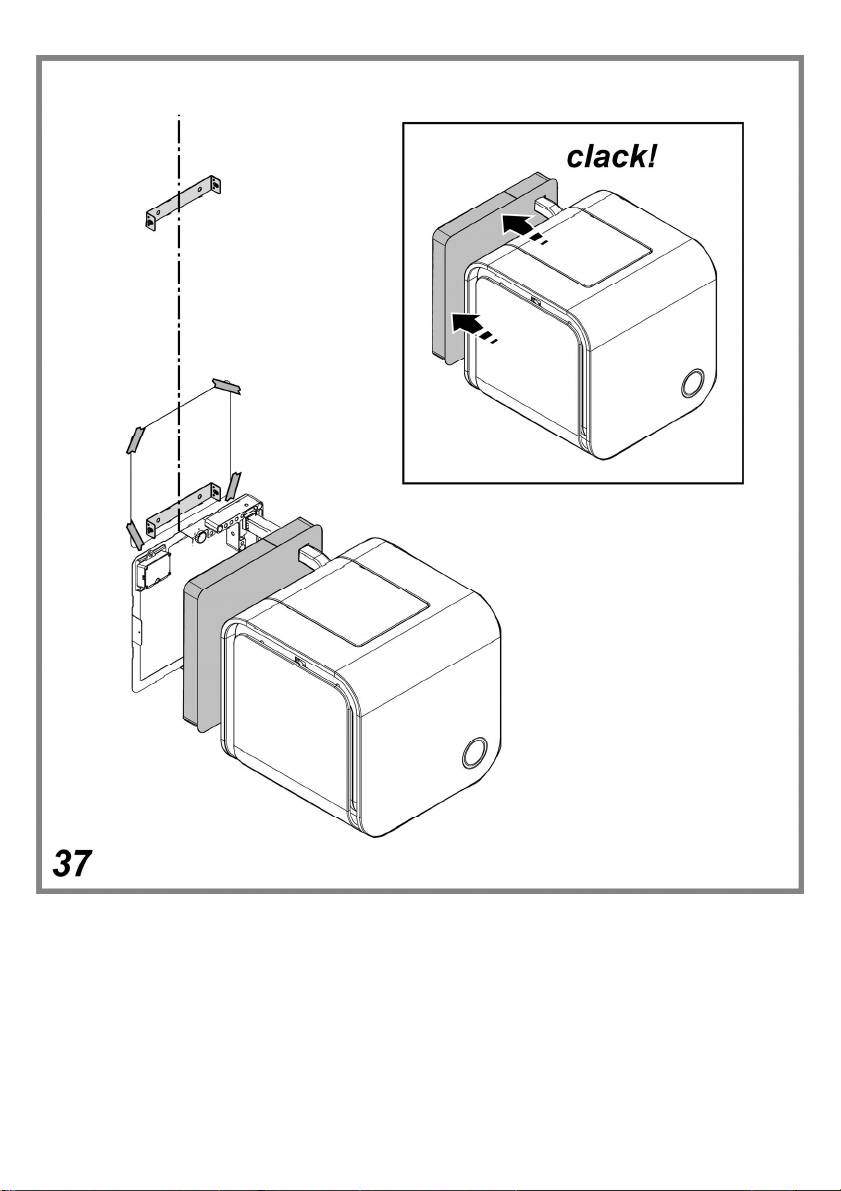 clack!

37