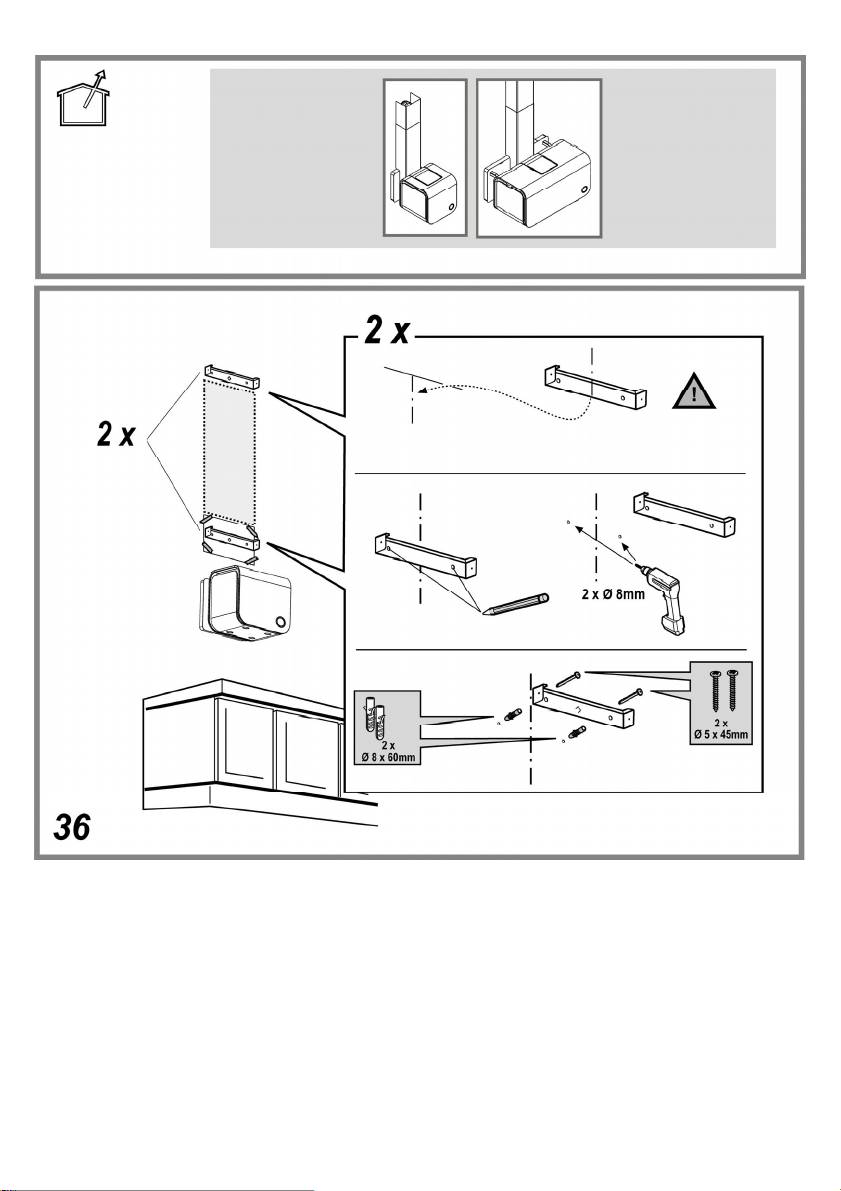 2 x

2 x

2 x Ø 8mm

2 x
Ø 8 x 60mm

2 x
Ø 5 x 45mm

36