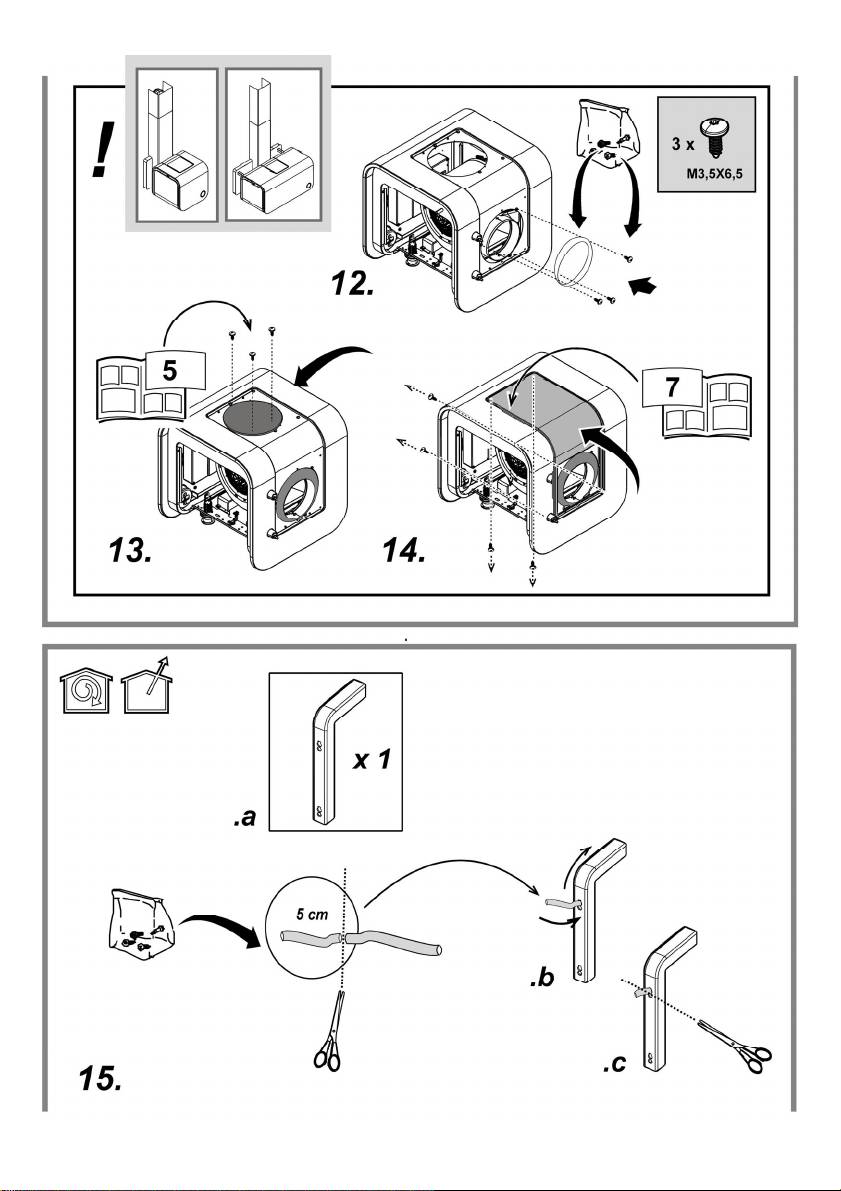 !

3 x
M3,5X6,5

12.

5

7

13.

14.

x 1

.a

5 cm

.b

.c

15.