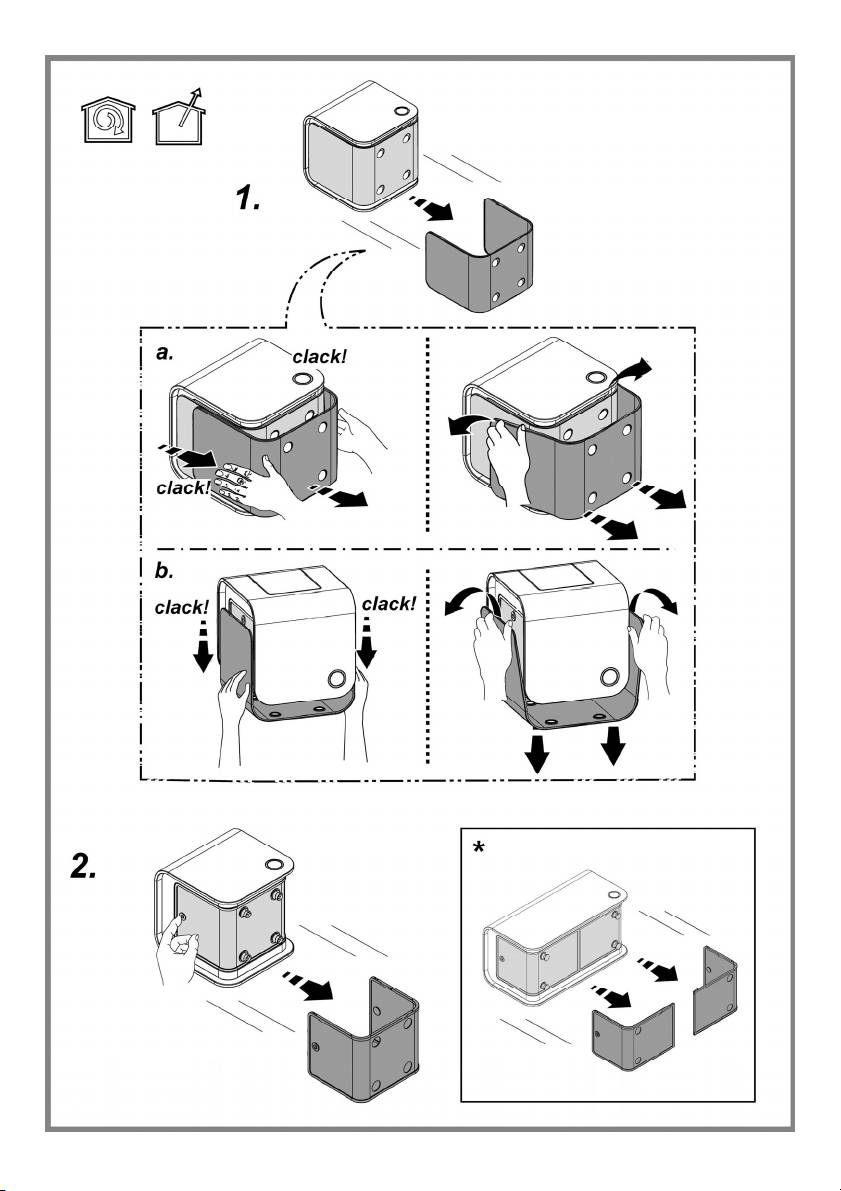 1.

a.

clack!

clack!

b.

clack!

clack!

2.

*