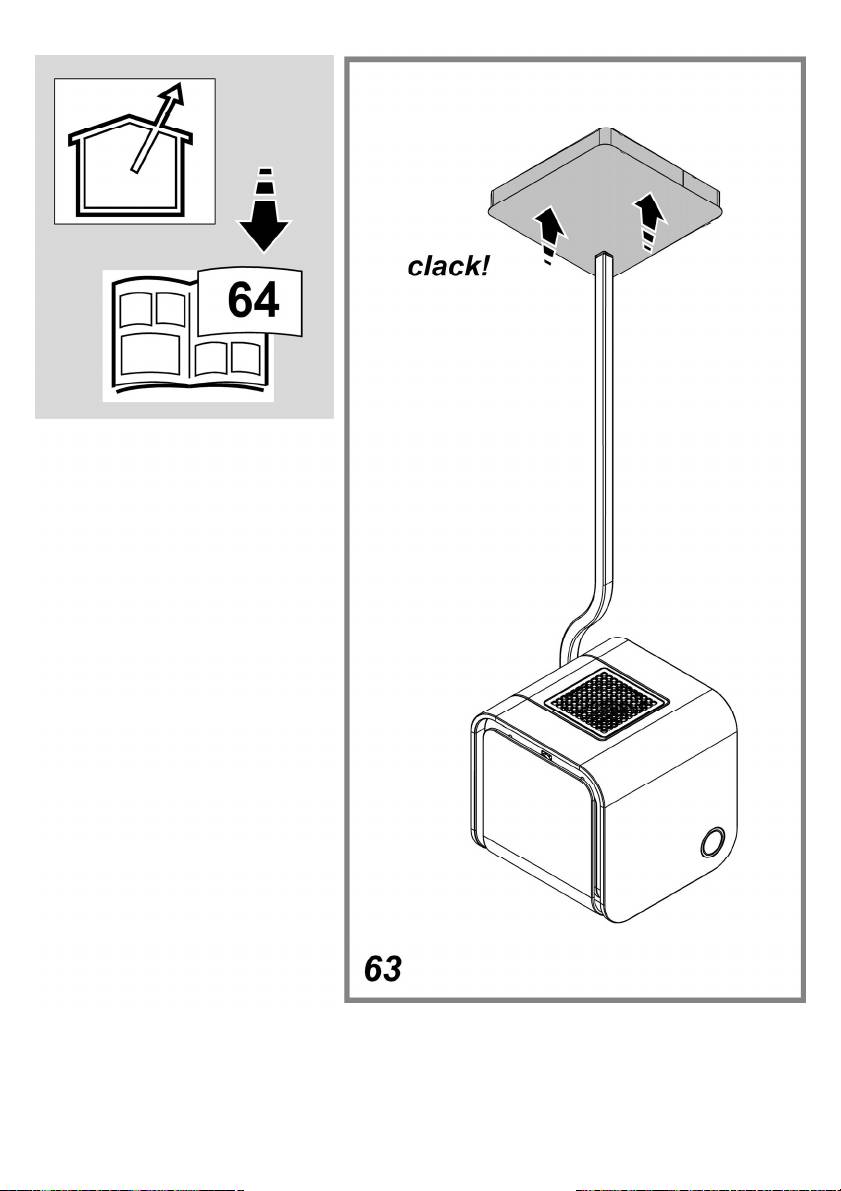 64

clack!

63